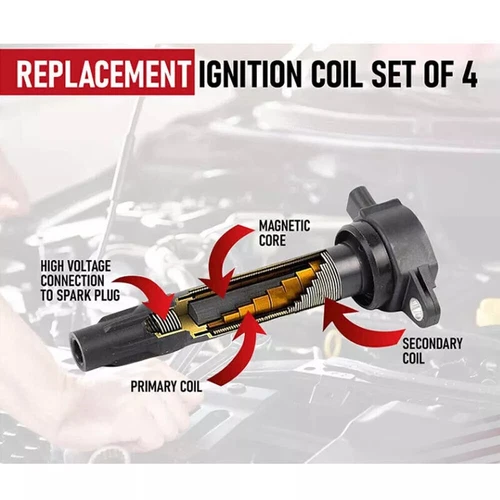 REPLACEMENT IGNITION COIL SET OF 4

MAGNETIC CORE

HIGH VOLTAGE CONNECTION TO SPARK PLUG

SECONDARY COIL

PRIMARY COIL