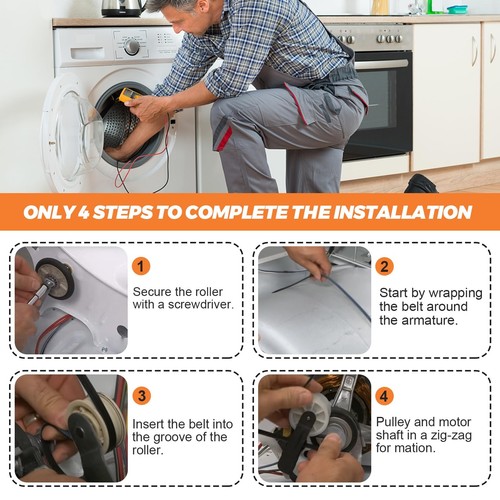 ONLY 4 STEPS TO COMPLETE THE INSTALLATION

1
Secure the roller with a screwdriver.

2
Start by wrapping the belt around the armature.

3
Insert the belt into the groove of the roller.

4
Pulley and motor shaft in a zig-zag for mation.