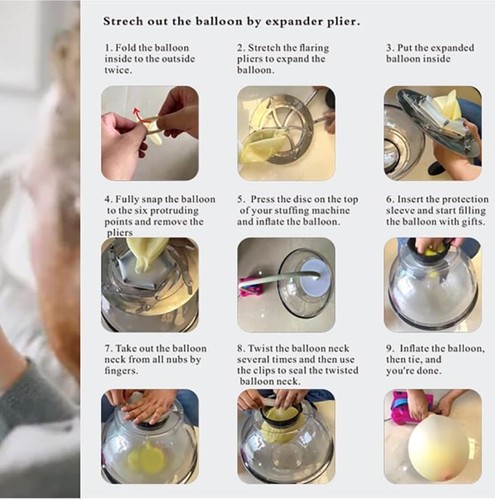 Strech out the balloon by expander plier.

1. Fold the balloon inside to the outside twice.

2. Stretch the flaring pliers to expand the balloon.

3. Put the expanded balloon inside

4. Fully snap the balloon to the six protruding points and remove the pliers

5. Press the disc on the top of your stuffing machine and inflate the balloon.

6. Insert the protection sleeve and start filling the balloon with gifts.

7. Take out the balloon neck from all nubs by fingers.

8. Twist the balloon neck several times and then use the clips to seal the twisted balloon neck.

9. Inflate the balloon, then tie, and you're done.