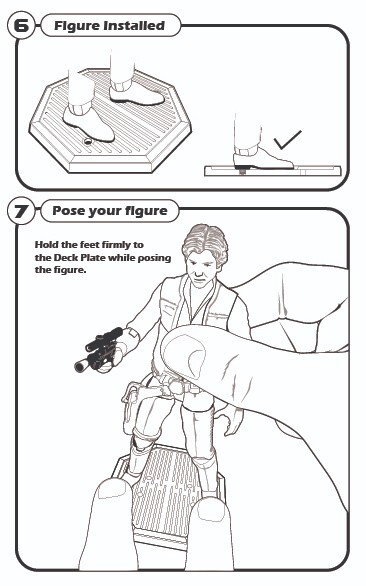 6 Figure Installed

7 Pose your figure

Hold the feet firmly to the Deck Plate while posing the figure.