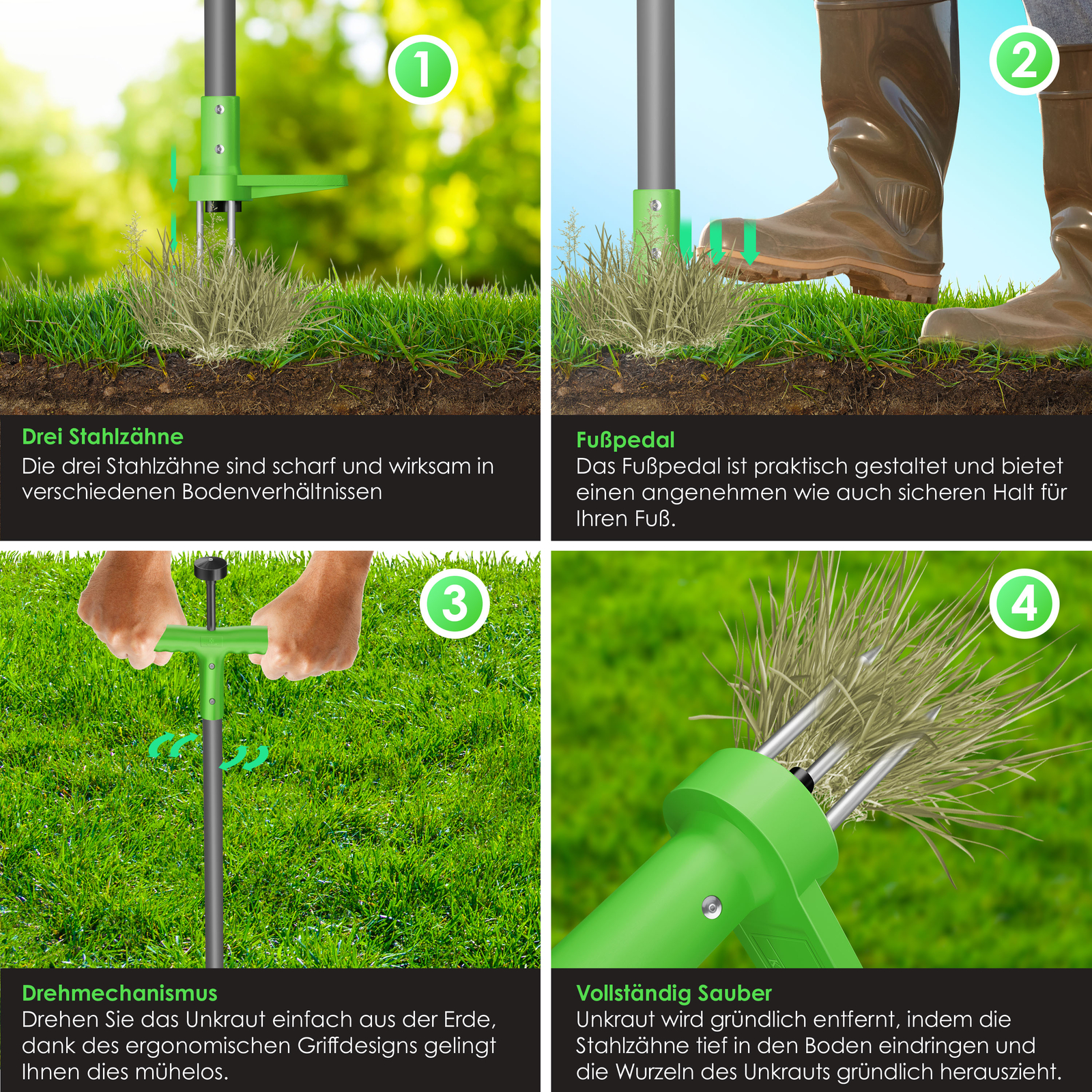 1

Drei Stahlzähne
Die drei Stahlzähne sind scharf und wirksam in verschiedenen Bodenverhältnissen

2

Fußpedal
Das Fußpedal ist praktisch gestaltet und bietet einen angenehmen wie auch sicheren Halt für Ihren Fuß.

3

Drehmechanismus
Drehen Sie das Unkraut einfach aus der Erde, dank des ergonomischen Griffdesigns gelingt Ihnen dies mühelos.

4

Vollständig Sauber
Unkraut wird gründlich entfernt, indem die Stahlzähne tief in den Boden eindringen und die Wurzeln des Unkrauts gründlich herauszieht.