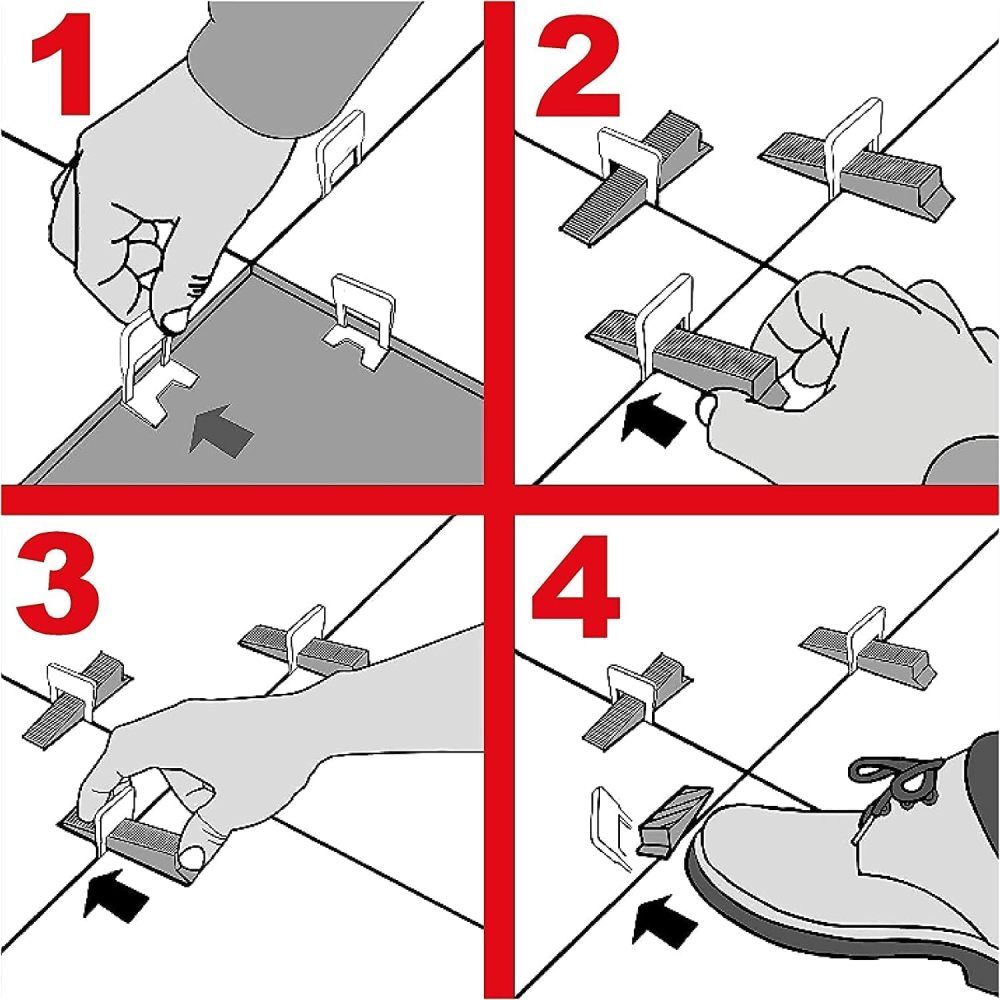 1

2

3

4