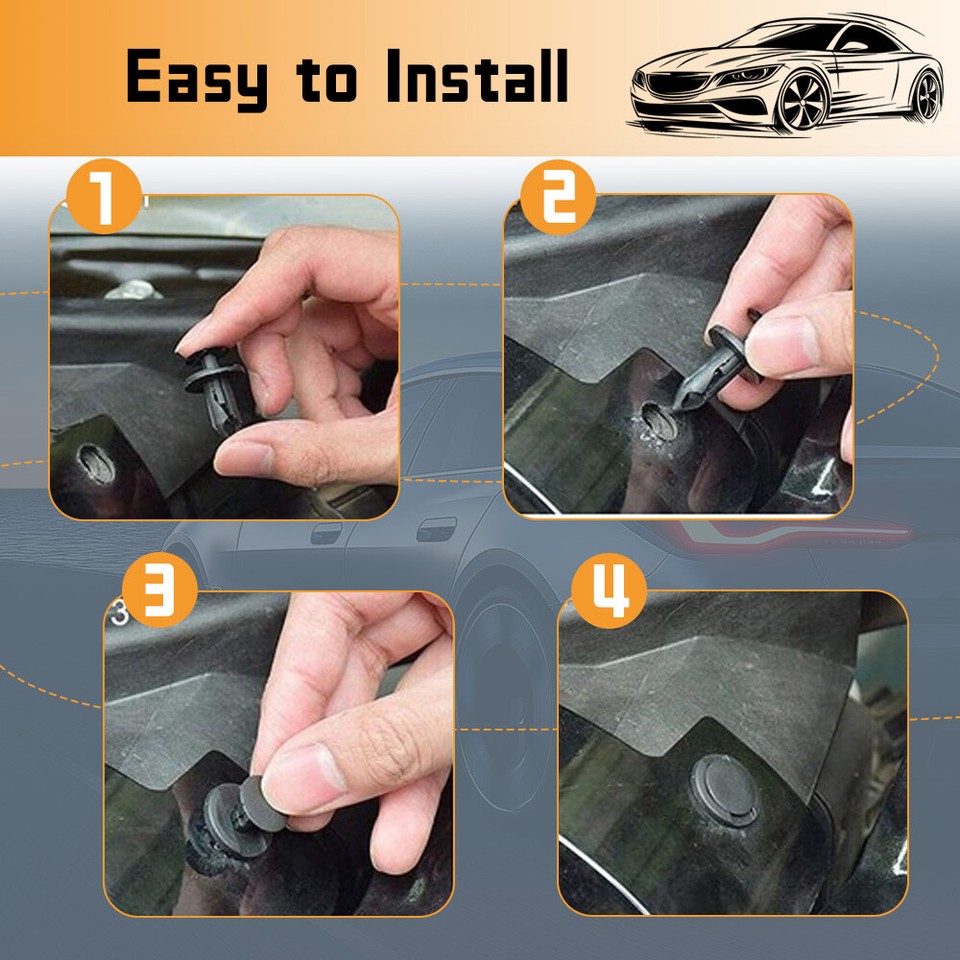 Easy to Install

1

2

3

4