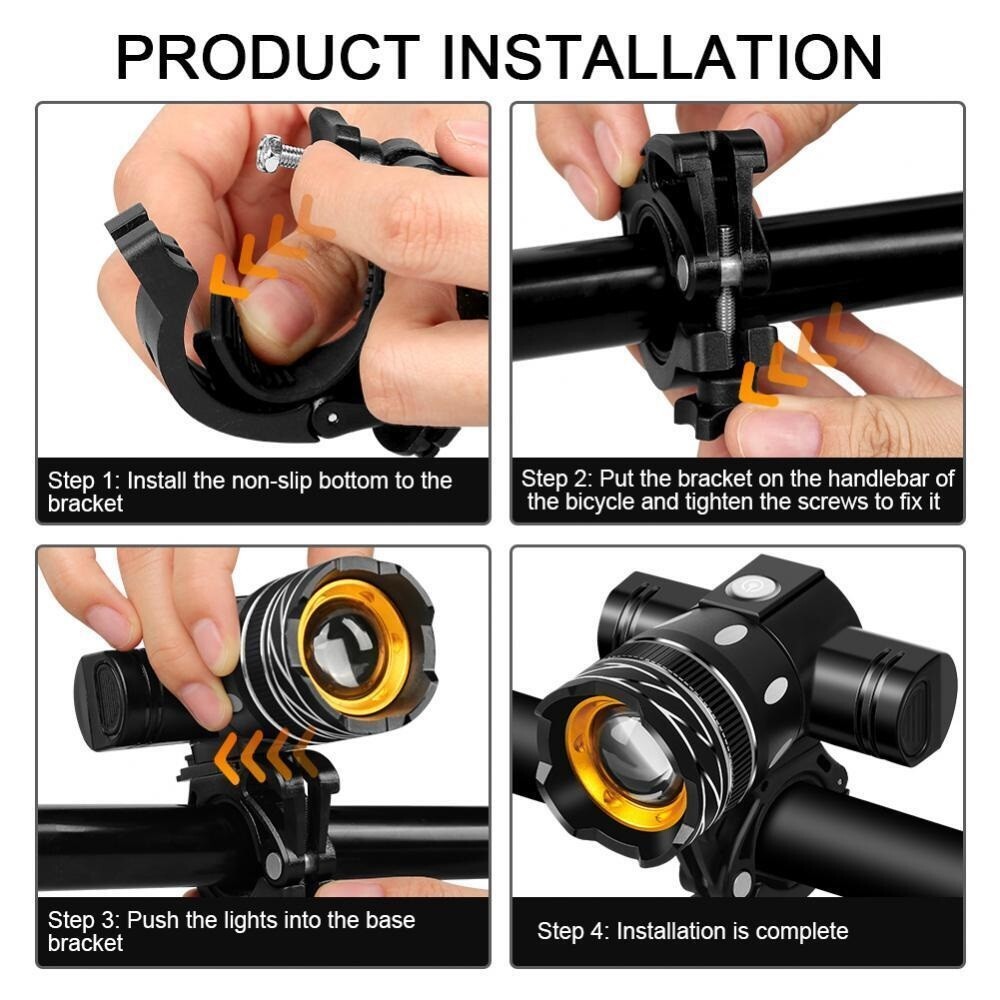 PRODUCT INSTALLATION

Step 1: Install the non-slip bottom to the bracket

Step 2: Put the bracket on the handlebar of the bicycle and tighten the screws to fix it

Step 3: Push the lights into the base bracket

Step 4: Installation is complete