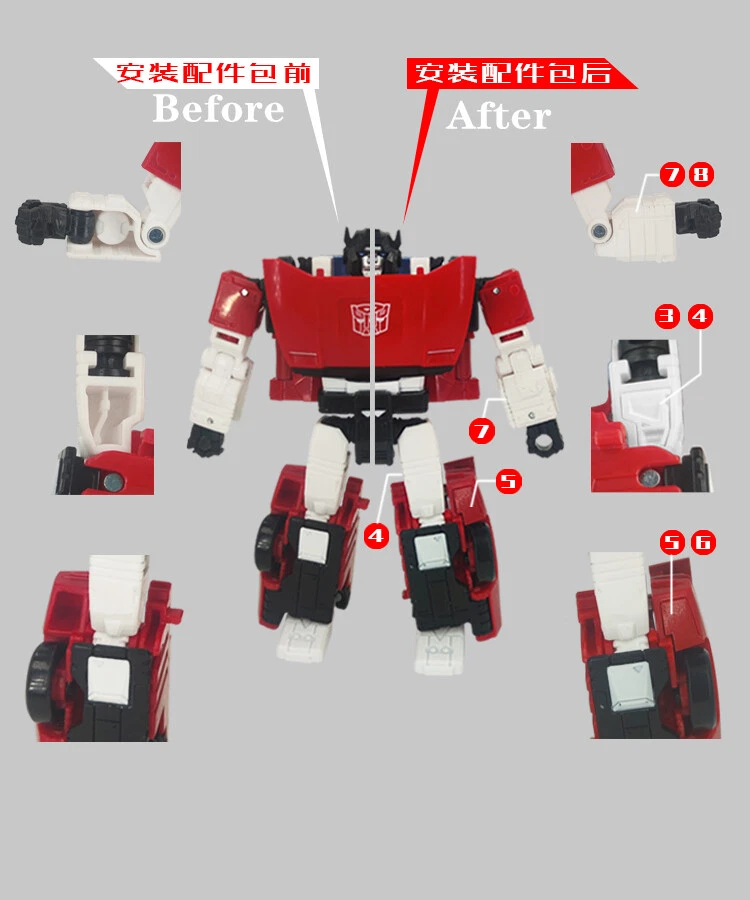 安装配件包前
Before

安装配件包后
After

7 8

3 4

7

5

4

5 6