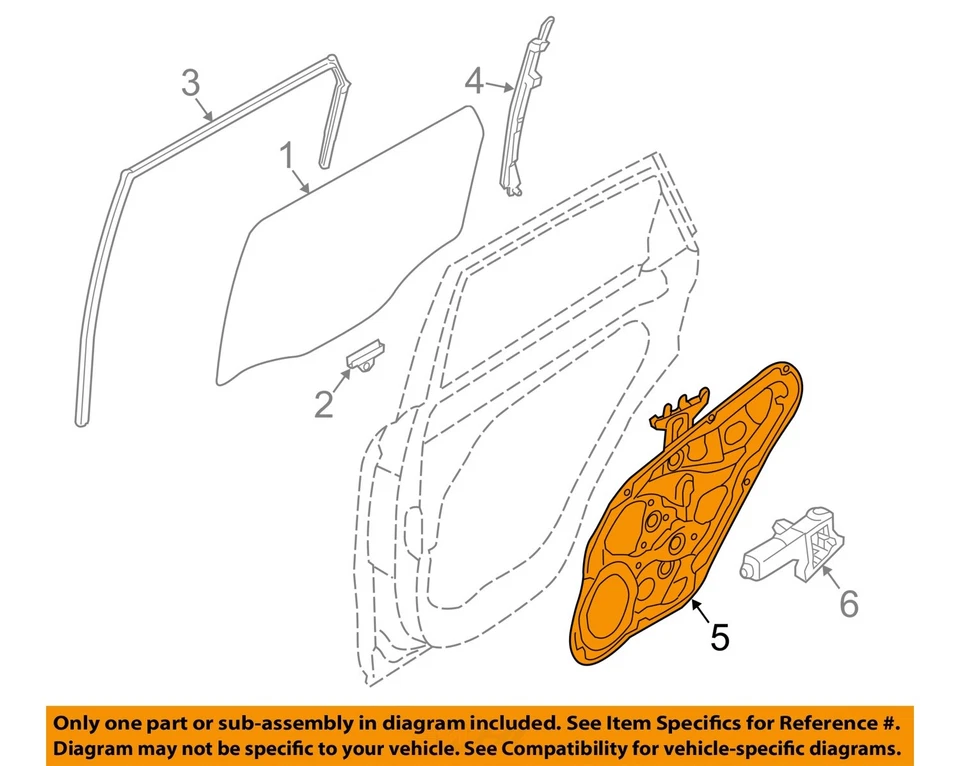 3

4

1

2

5

6

Only one part or sub-assembly in diagram included. See Item Specifics for Reference #.
Diagram may not be specific to your vehicle. See Compatibility for vehicle-specific diagrams.