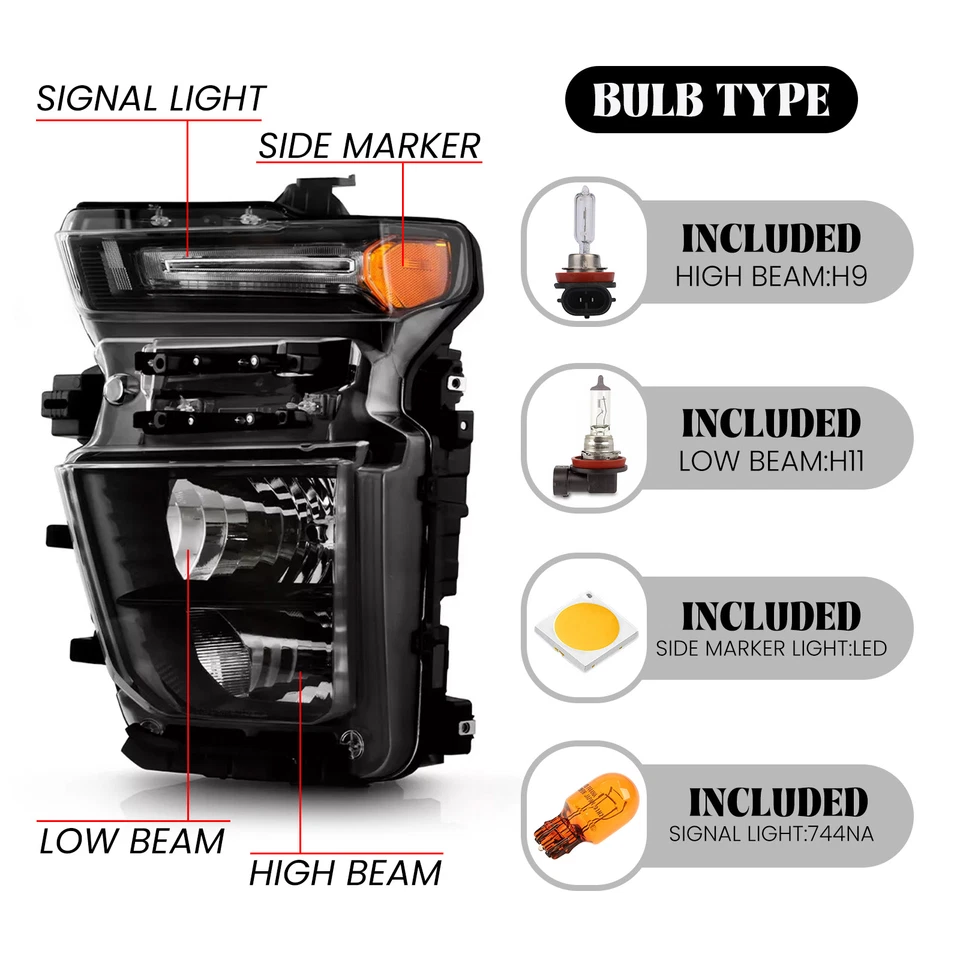 SIGNAL LIGHT

SIDE MARKER

LOW BEAM

HIGH BEAM

BULB TYPE

INCLUDED
HIGH BEAM:H9

INCLUDED
LOW BEAM:H11

INCLUDED
SIDE MARKER LIGHT:LED

INCLUDED
SIGNAL LIGHT:744NA