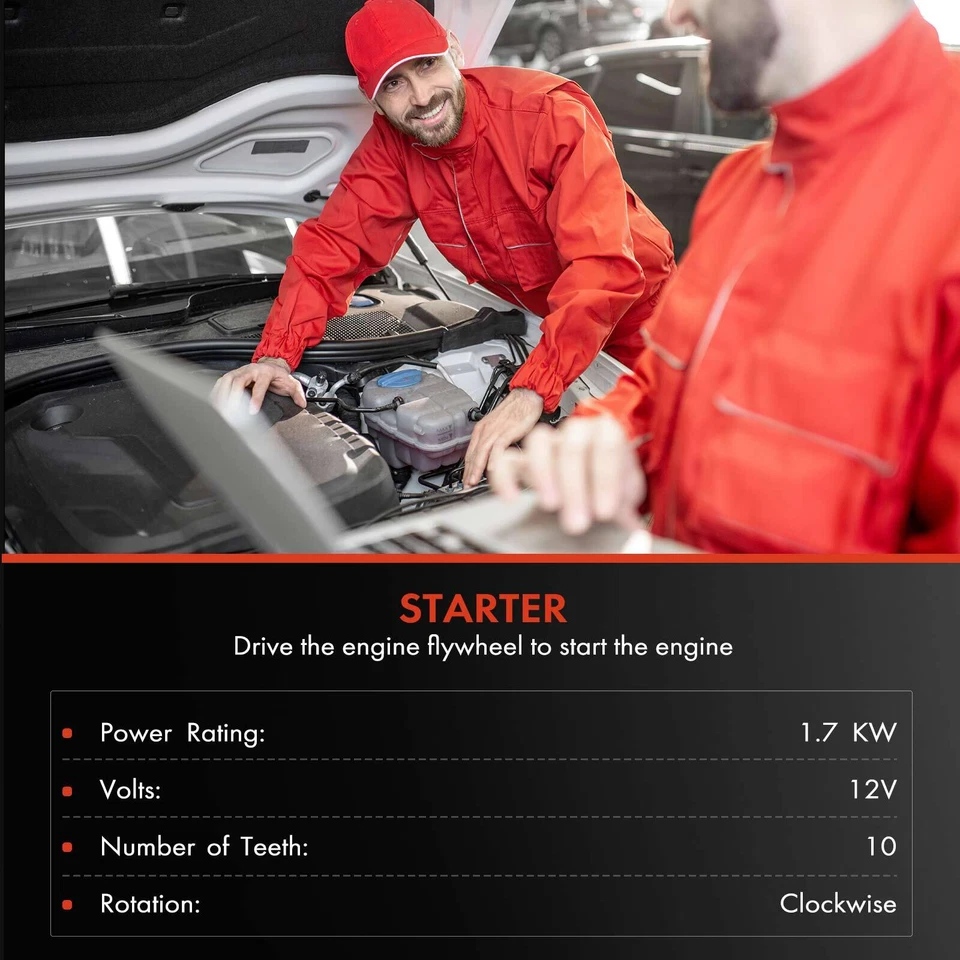 STARTER

Drive the engine flywheel to start the engine

| | |
|---|---|
| Power Rating: | 1.7 KW |
| Volts: | 12V |
| Number of Teeth: | 10 |
| Rotation: | Clockwise |