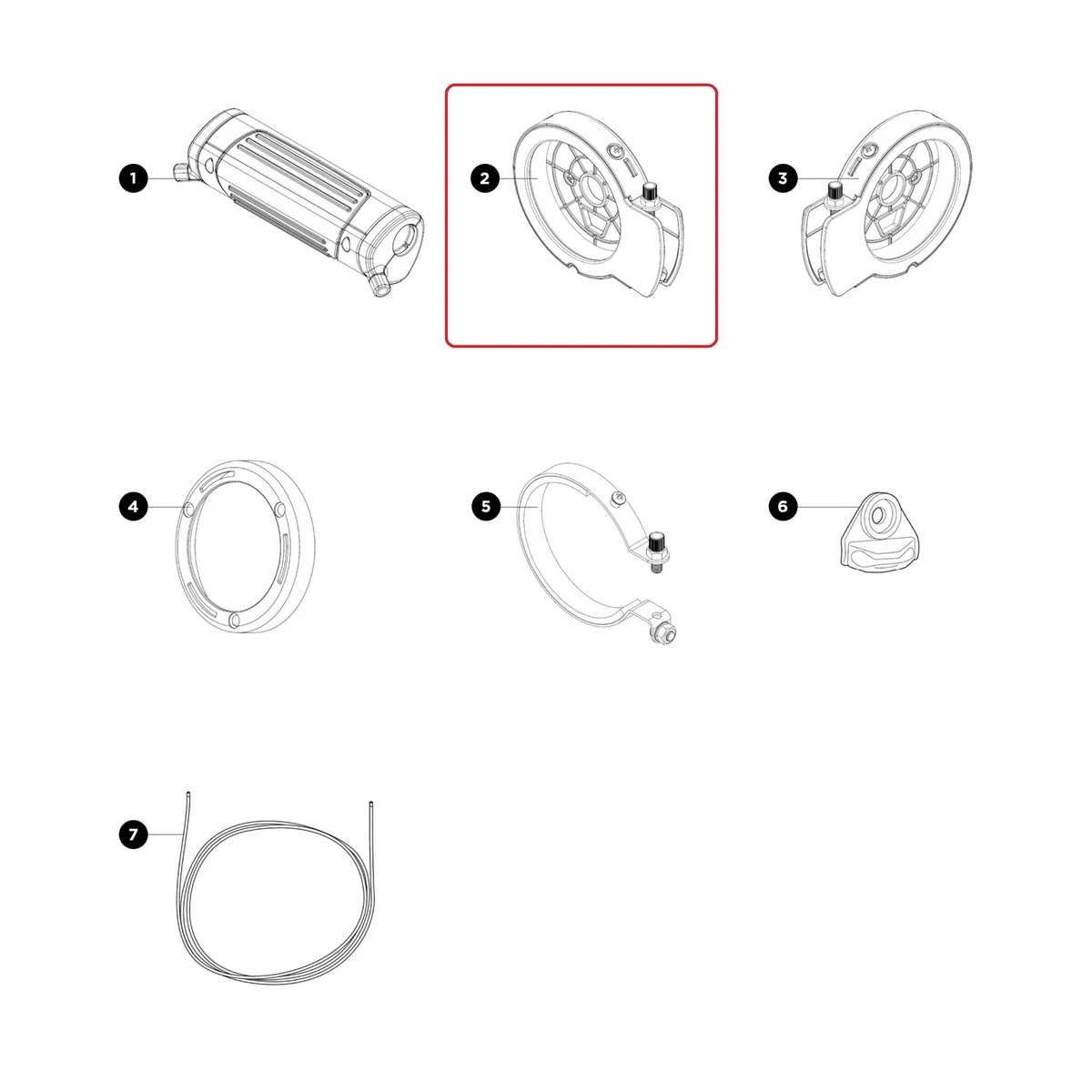 1
2
3
4
5
6
7