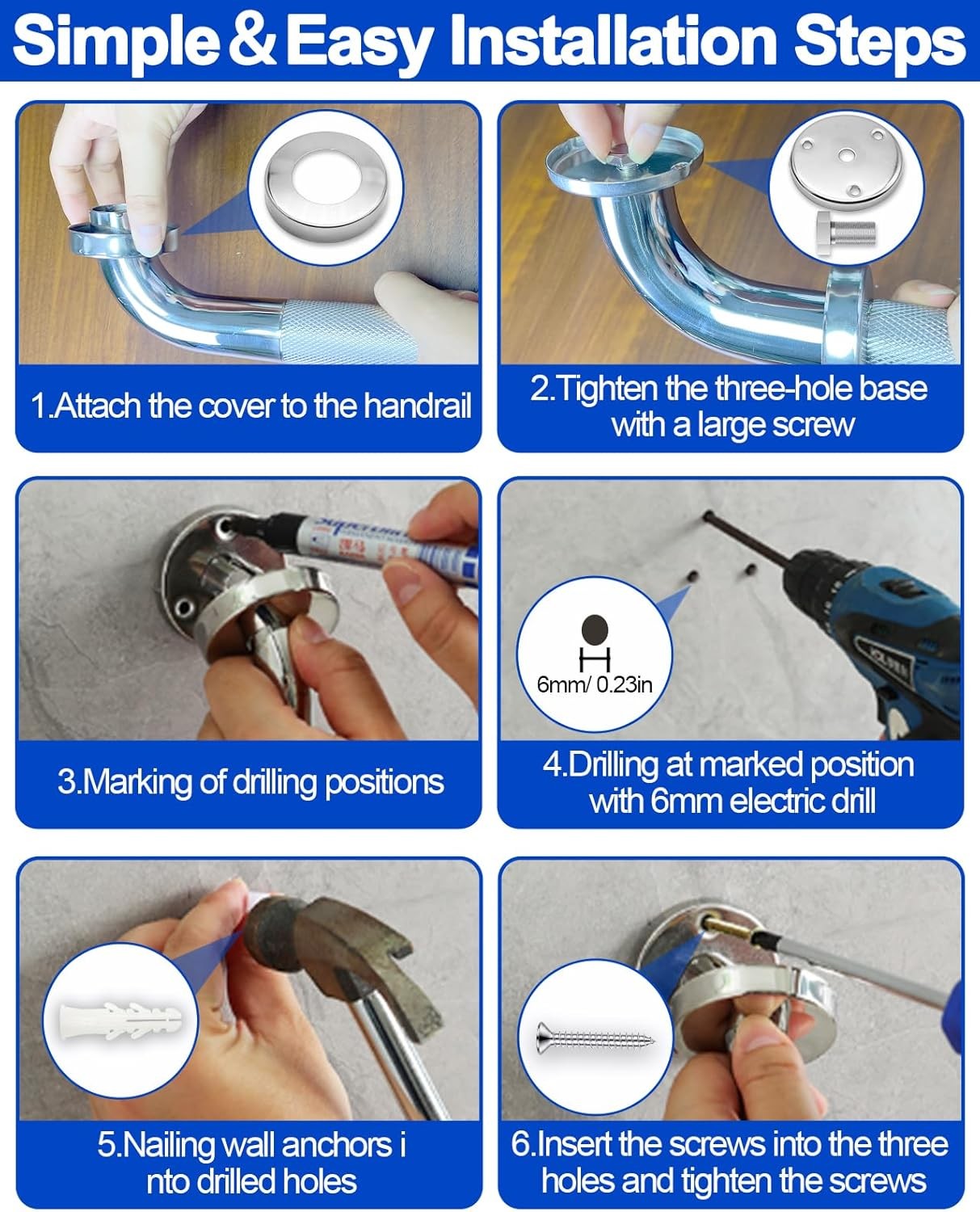 Simple & Easy Installation Steps

1.Attach the cover to the handrail

2.Tighten the three-hole base with a large screw

3.Marking of drilling positions

6mm/ 0.23in

4.Drilling at marked position with 6mm electric drill

5.Nailing wall anchors i nto drilled holes

6.Insert the screws into the three holes and tighten the screws