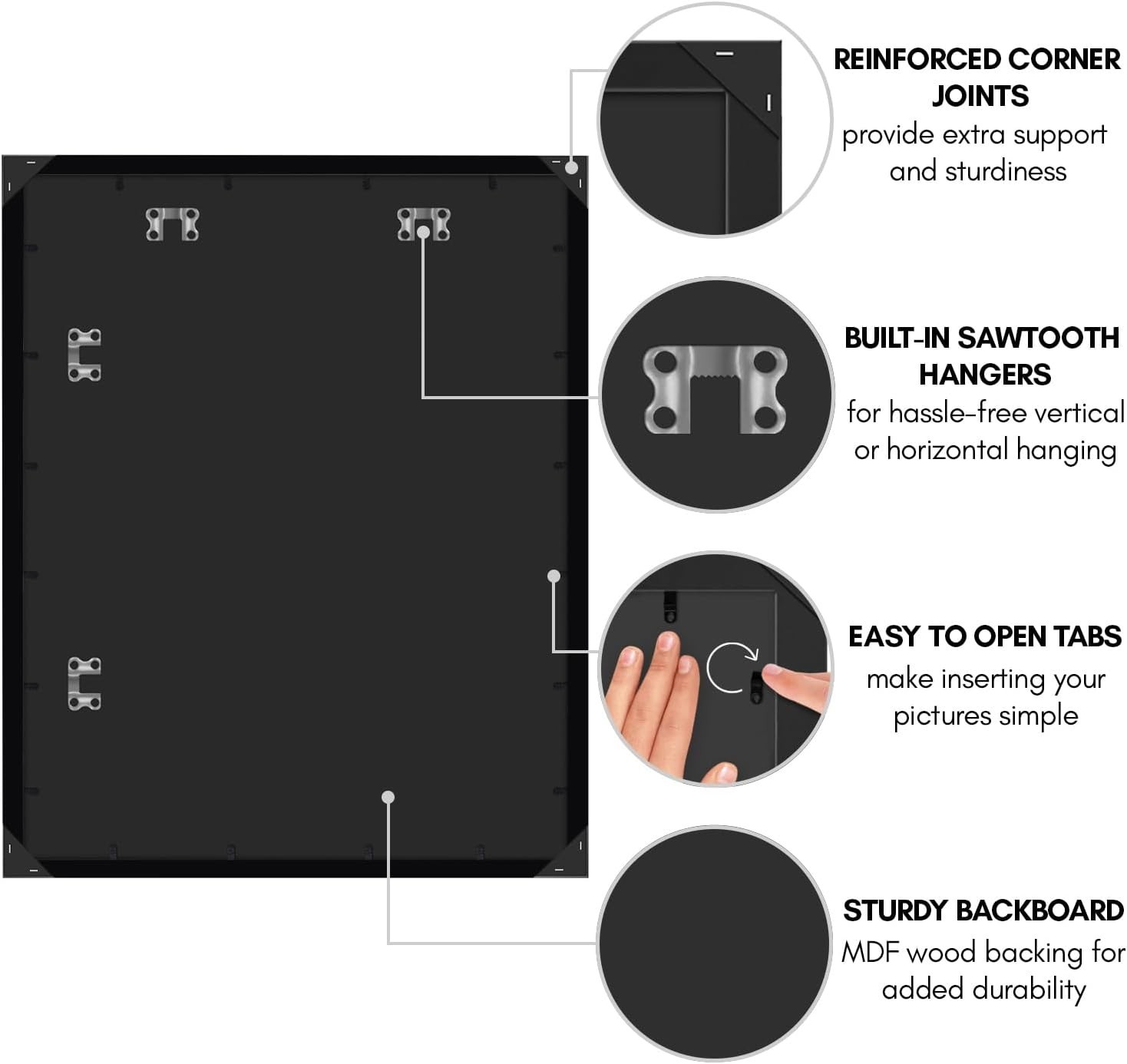 REINFORCED CORNER JOINTS
provide extra support and sturdiness

BUILT-IN SAWTOOTH HANGERS
for hassle-free vertical or horizontal hanging

EASY TO OPEN TABS
make inserting your pictures simple

STURDY BACKBOARD
MDF wood backing for added durability