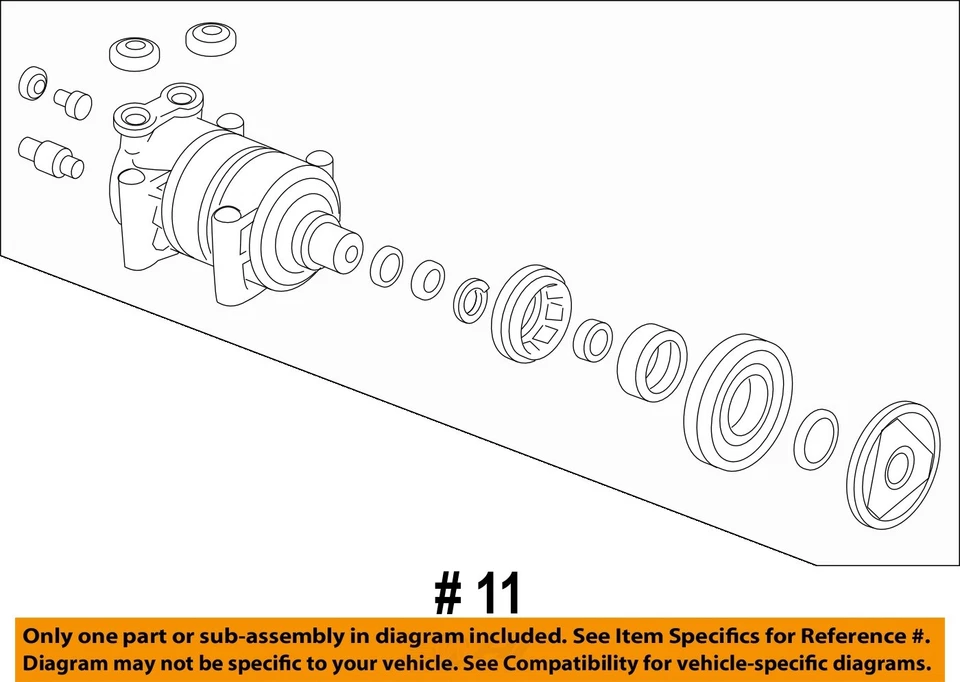 # 11

Only one part or sub-assembly in diagram included. See Item Specifics for Reference #.
Diagram may not be specific to your vehicle. See Compatibility for vehicle-specific diagrams.