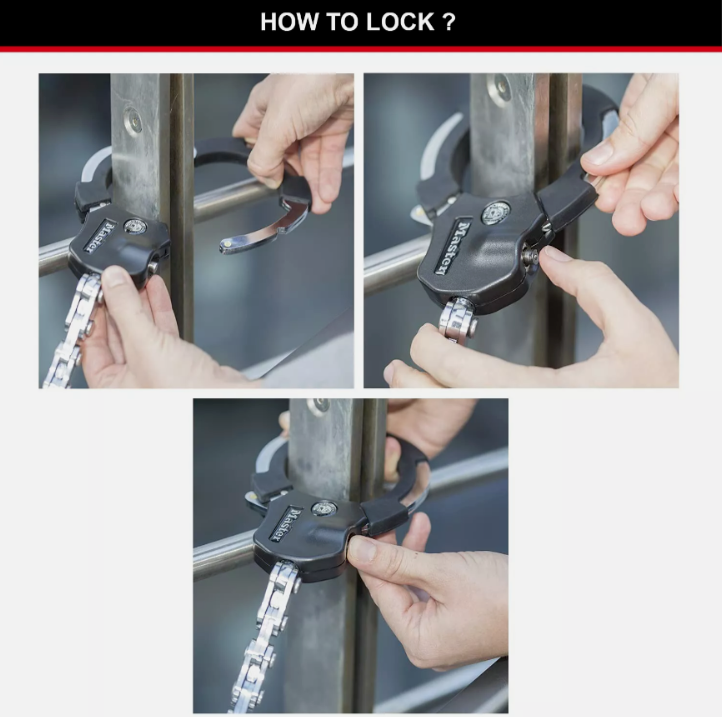 HOW TO LOCK ?

Master

Master

Master