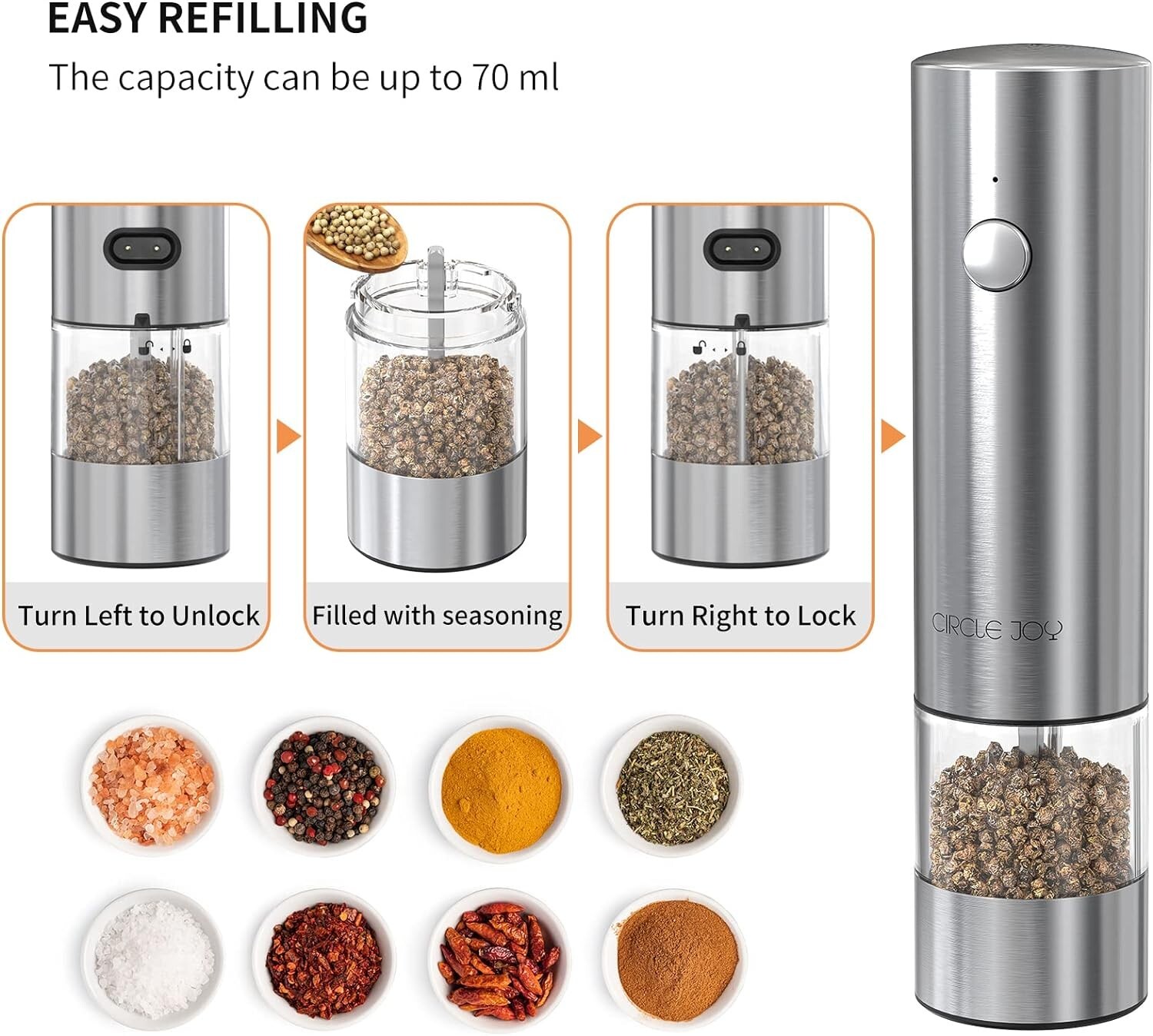 EASY REFILLING
The capacity can be up to 70 ml

Turn Left to Unlock

Filled with seasoning

Turn Right to Lock

CIRCLE JOY