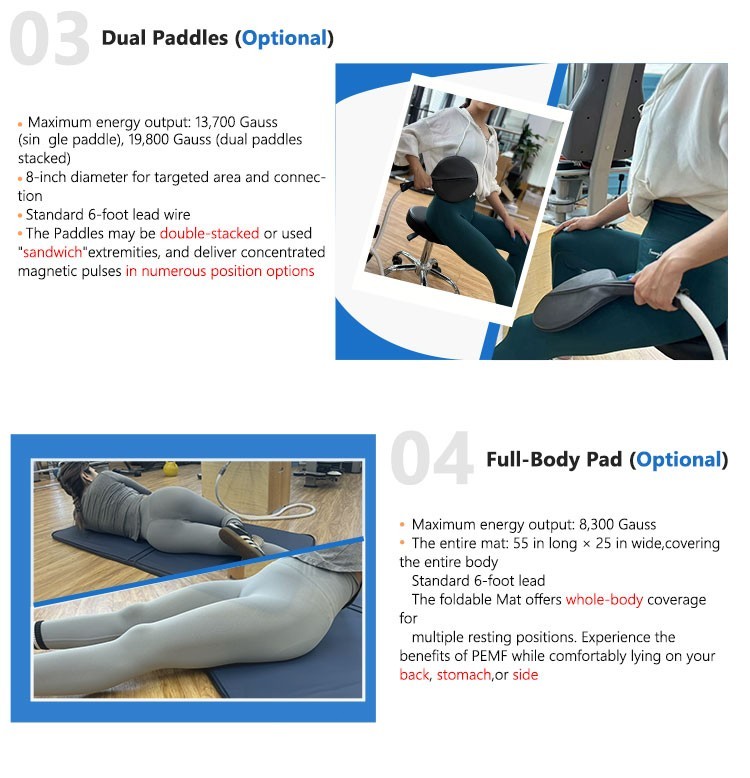 03 Dual Paddles (Optional)

• Maximum energy output: 13,700 Gauss (sin gle paddle), 19,800 Gauss (dual paddles stacked)
• 8-inch diameter for targeted area and connection
• Standard 6-foot lead wire
• The Paddles may be double-stacked or used "sandwich"extremities, and deliver concentrated magnetic pulses in numerous position options

04 Full-Body Pad (Optional)

• Maximum energy output: 8,300 Gauss
• The entire mat: 55 in long × 25 in wide,covering the entire body
Standard 6-foot lead
The foldable Mat offers whole-body coverage for
multiple resting positions. Experience the benefits of PEMF while comfortably lying on your back, stomach,or side