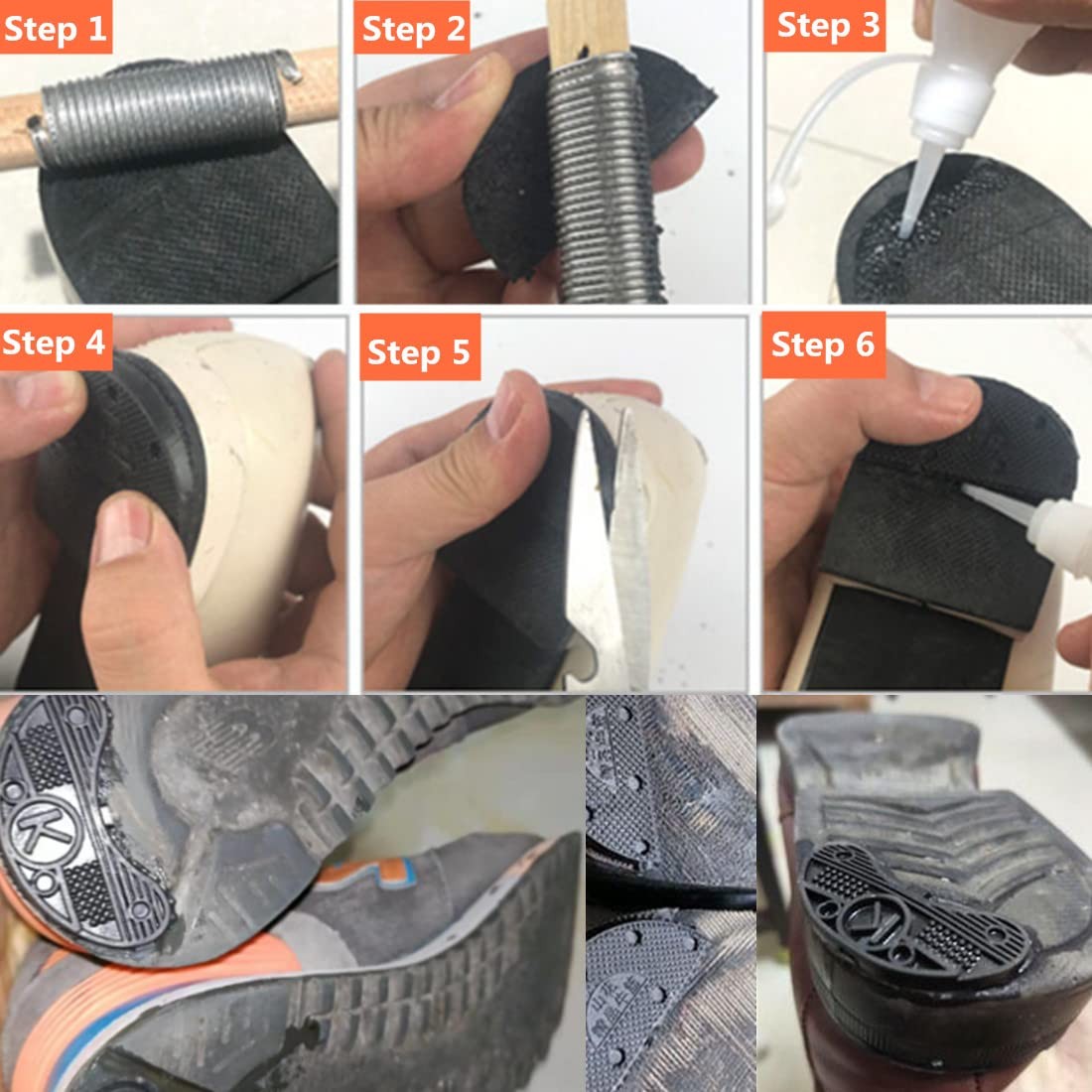 Step 1

Step 2

Step 3

Step 4

Step 5

Step 6

K

K