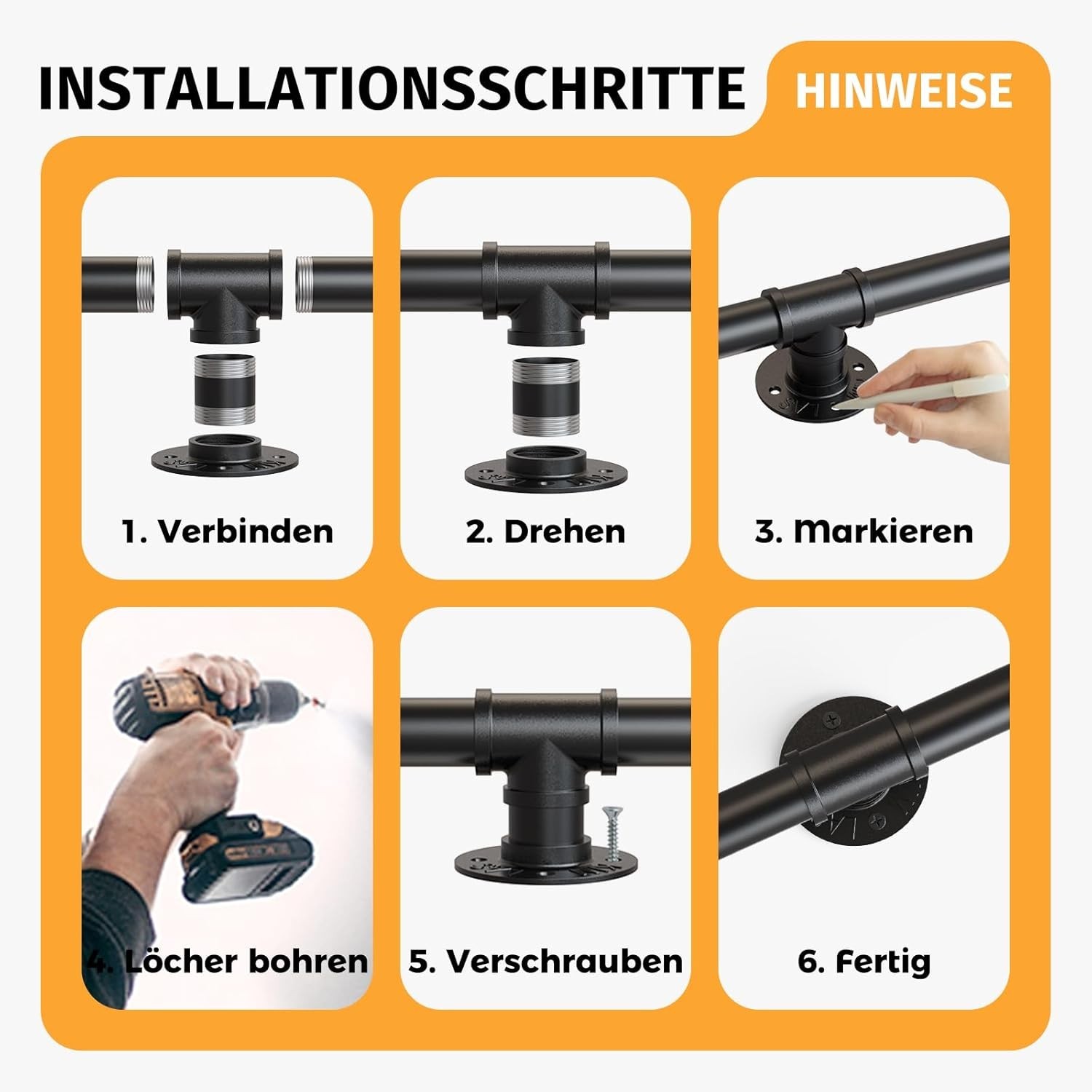 INSTALLATIONSSCHRITTE

HINWEISE

1. Verbinden

2. Drehen

3. Markieren

4. Löcher bohren

5. Verschrauben

6. Fertig