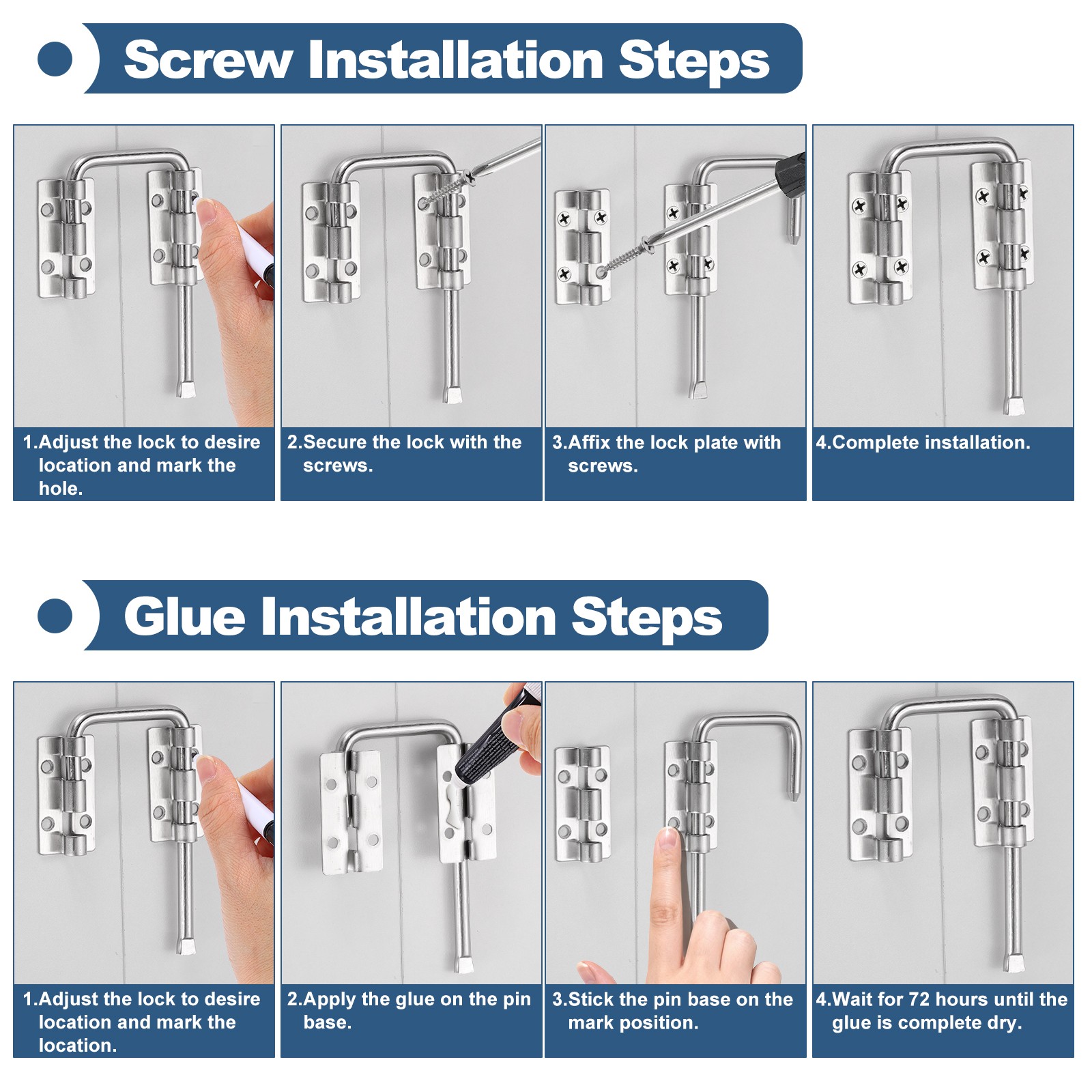 Screw Installation Steps

1.Adjust the lock to desire location and mark the hole.

2.Secure the lock with the screws.

3.Affix the lock plate with screws.

4.Complete installation.

Glue Installation Steps

1.Adjust the lock to desire location and mark the location.

2.Apply the glue on the pin base.

3.Stick the pin base on the mark position.

4.Wait for 72 hours until the glue is complete dry.