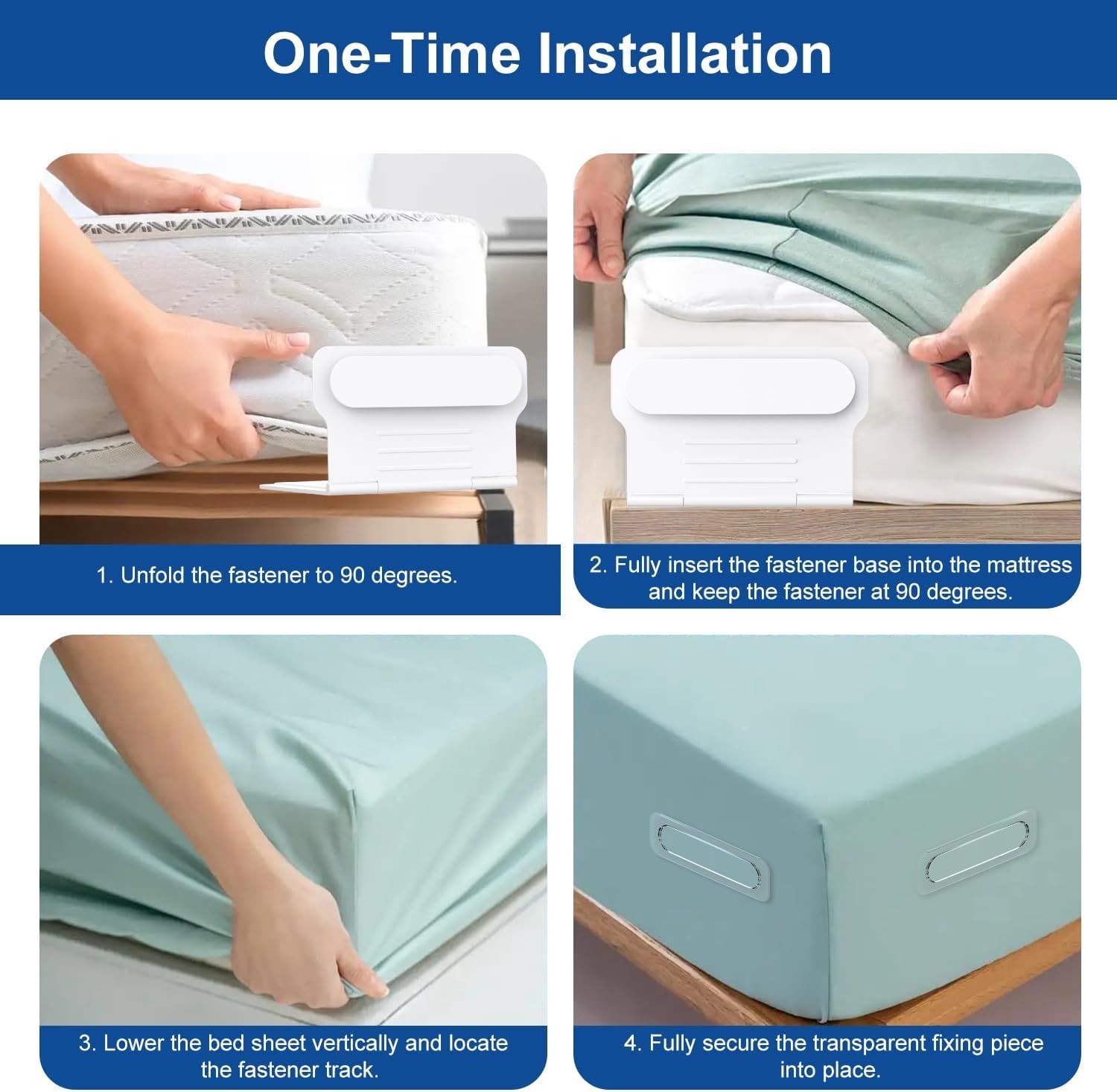 One-Time Installation

1. Unfold the fastener to 90 degrees.

2. Fully insert the fastener base into the mattress and keep the fastener at 90 degrees.

3. Lower the bed sheet vertically and locate the fastener track.

4. Fully secure the transparent fixing piece into place.