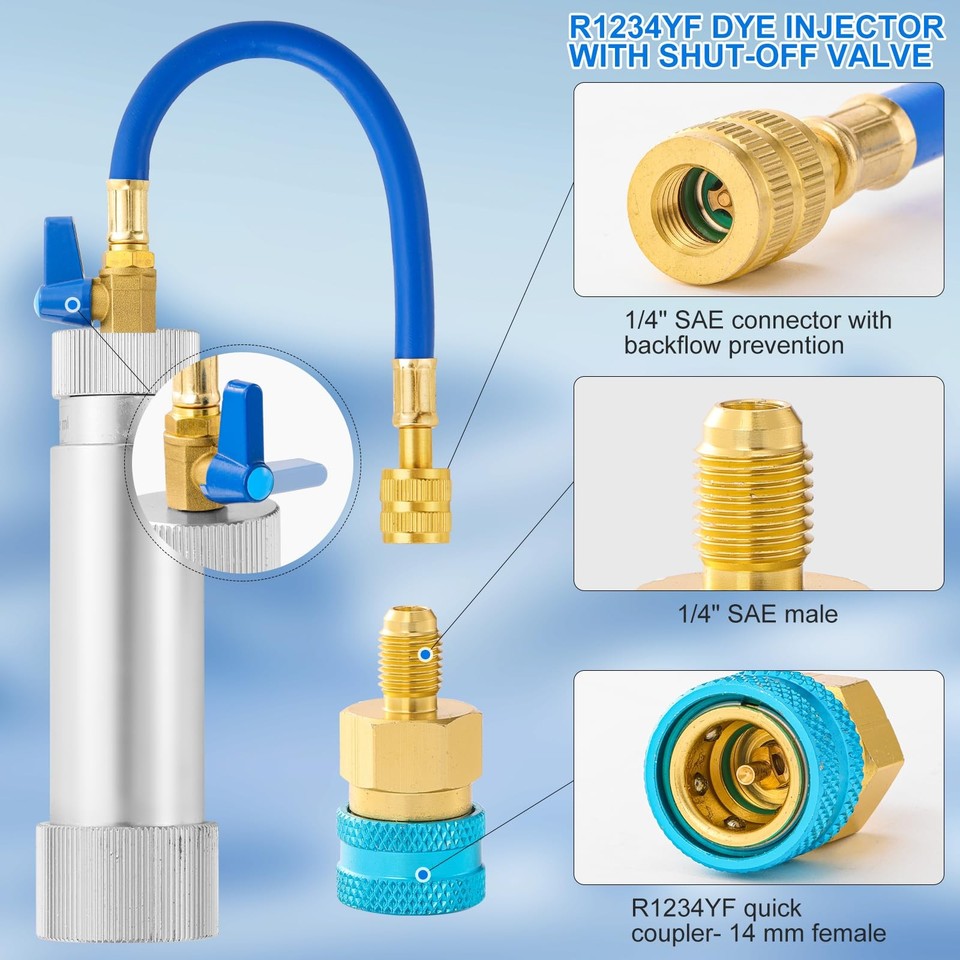 R1234YF DYE INJECTOR WITH SHUT-OFF VALVE

1/4" SAE connector with backflow prevention

1/4" SAE male

R1234YF quick coupler- 14 mm female