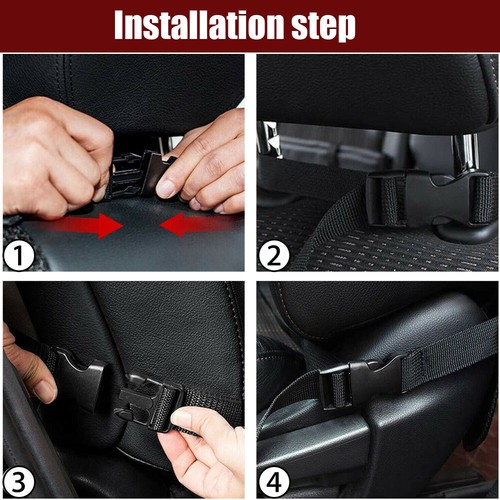 Installation step

1

2

3

4