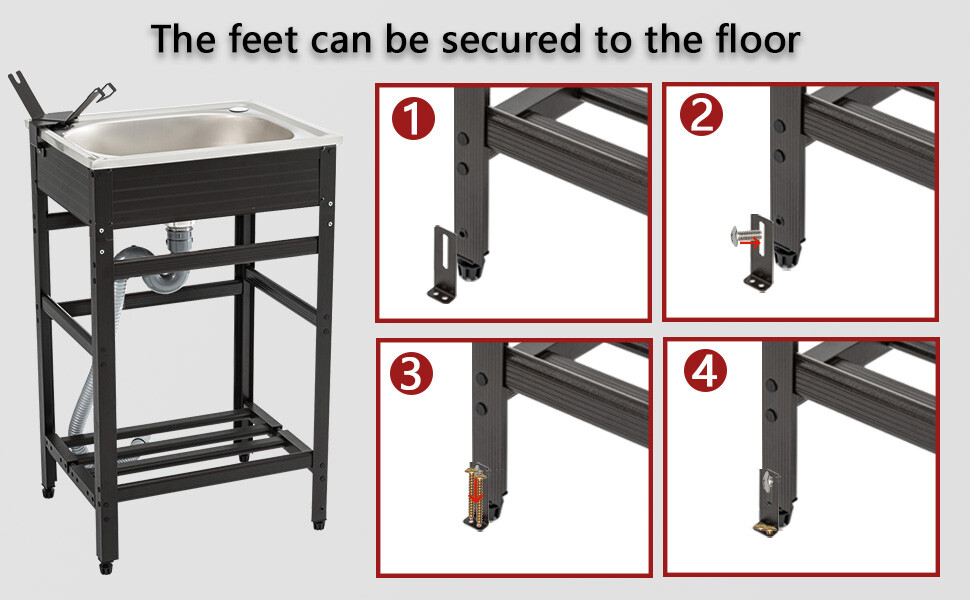 The feet can be secured to the floor

1

2

3

4