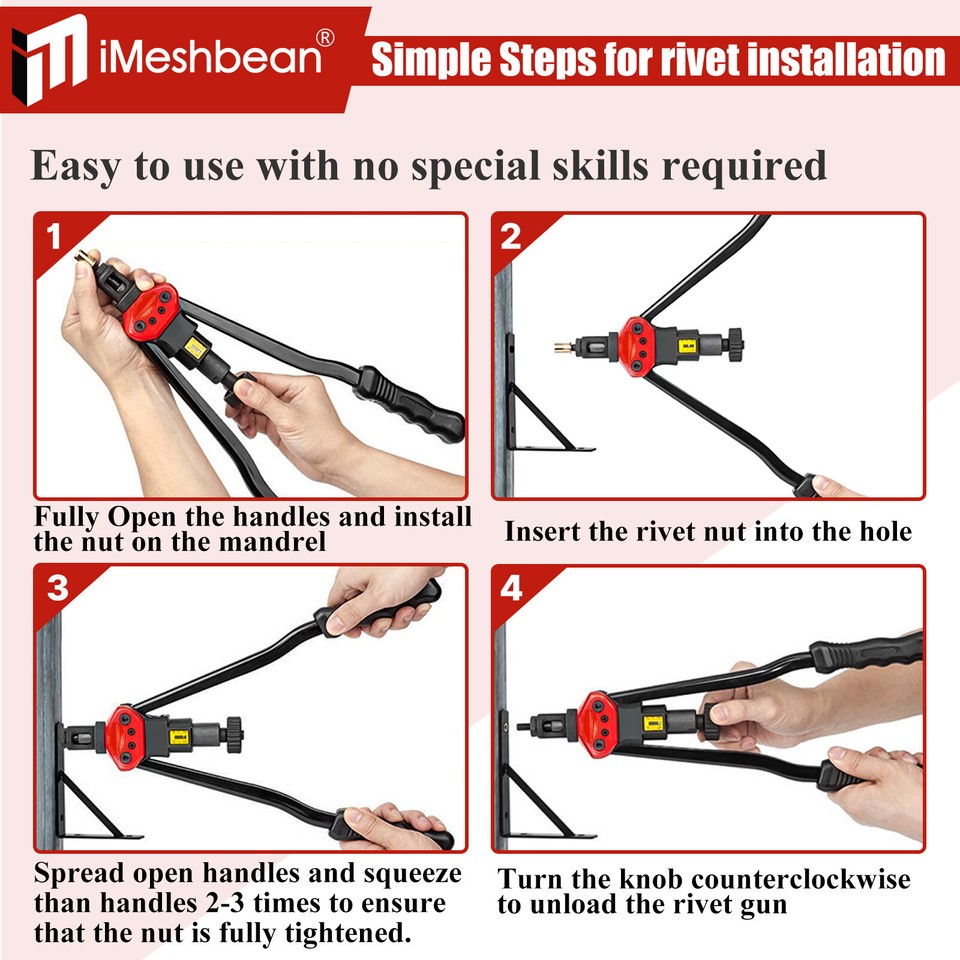 iMeshbean®

Simple Steps for rivet installation

Easy to use with no special skills required

1

Fully Open the handles and install the nut on the mandrel

2

Insert the rivet nut into the hole

3

Spread open handles and squeeze than handles 2-3 times to ensure that the nut is fully tightened.

4

Turn the knob counterclockwise to unload the rivet gun