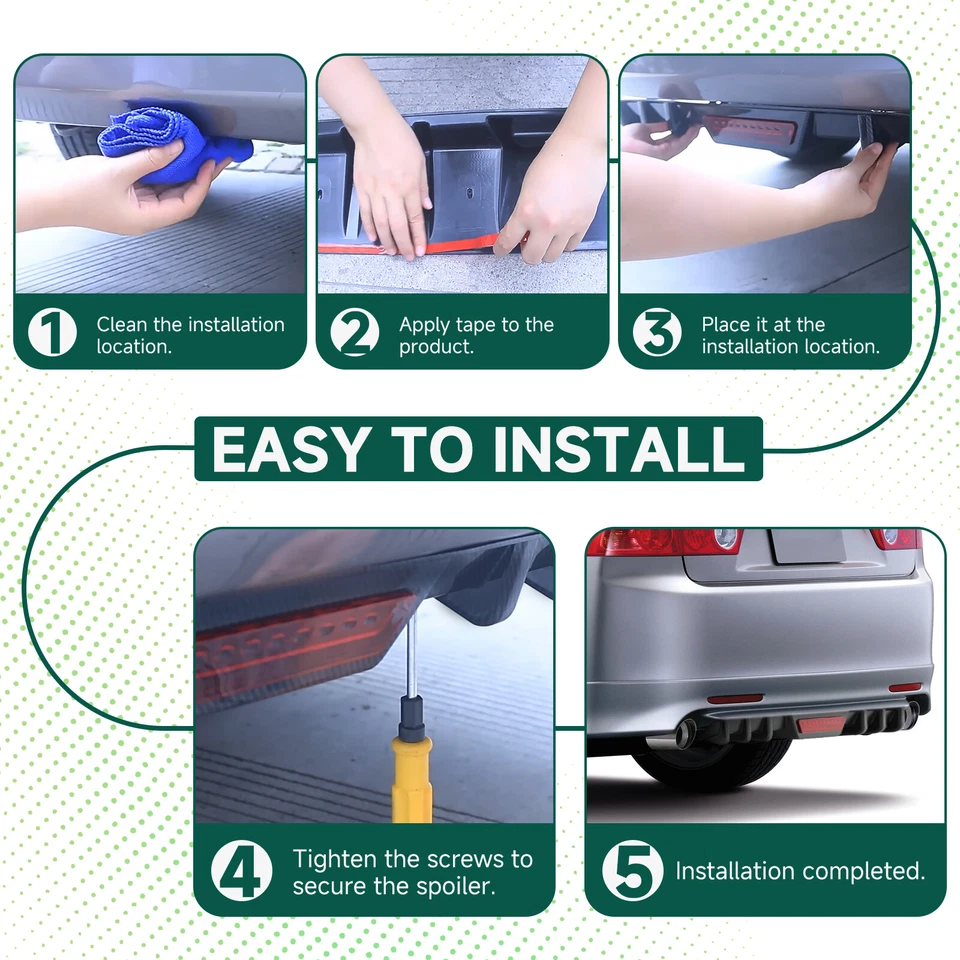 1 Clean the installation location.

2 Apply tape to the product.

3 Place it at the installation location.

EASY TO INSTALL

4 Tighten the screws to secure the spoiler.

5 Installation completed.