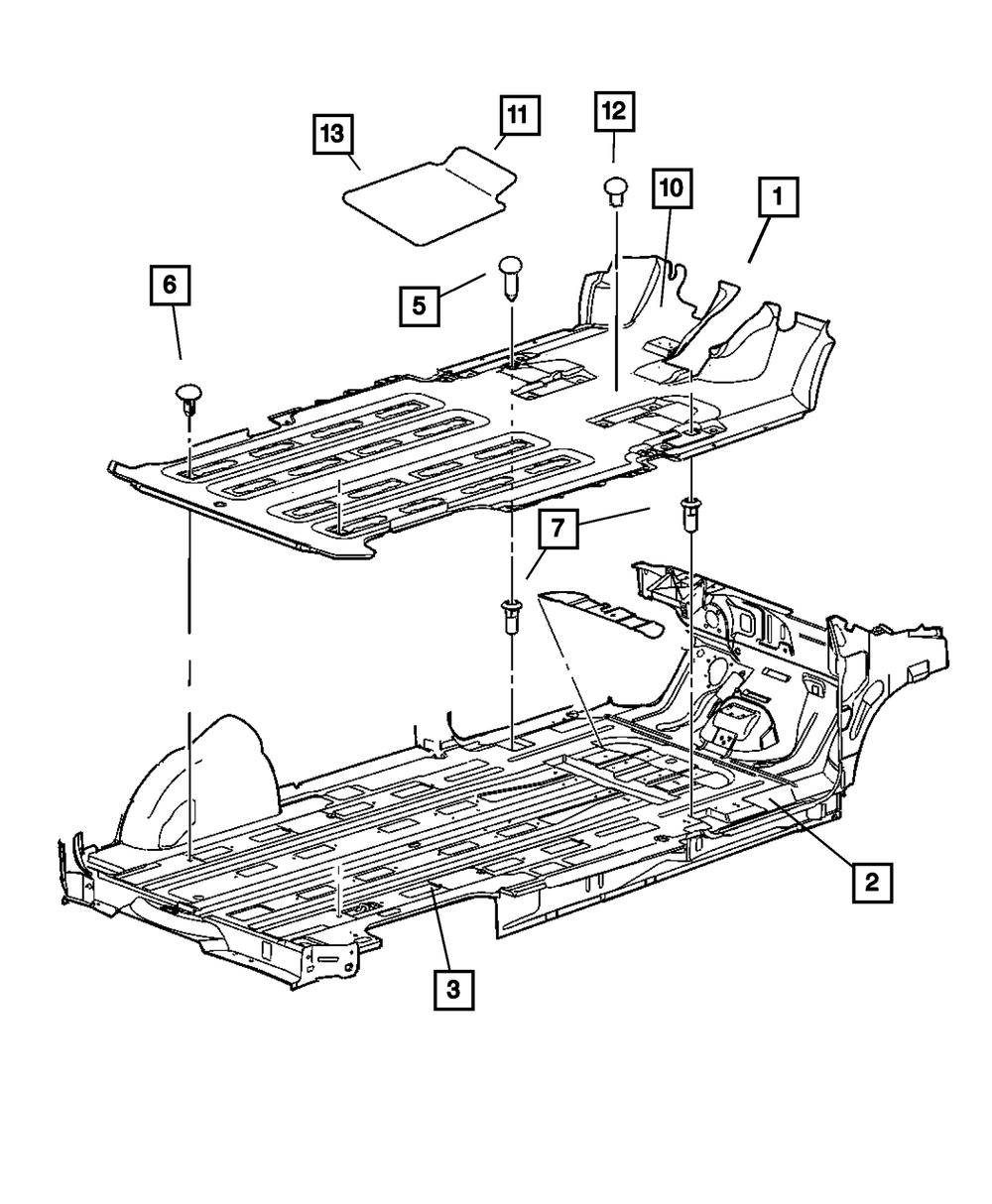 13
11
12
10
1
6
5
7
2
3