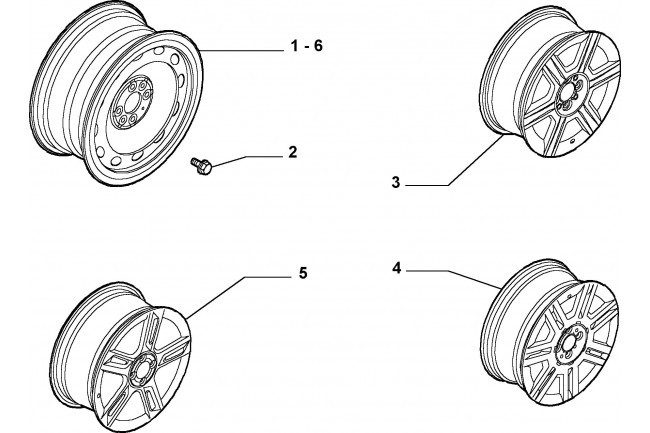 1 - 6

2

3

5

4