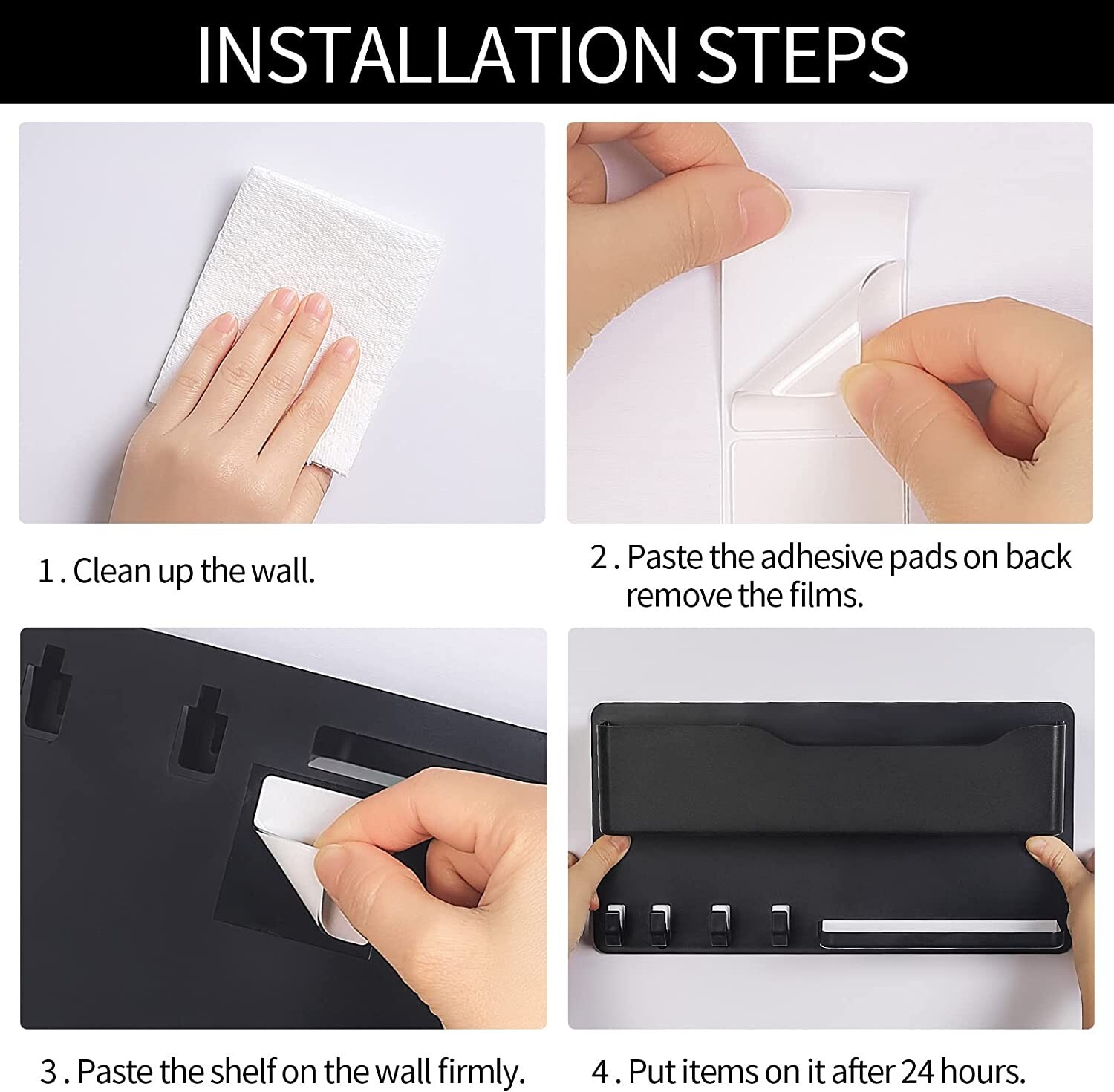 INSTALLATION STEPS

1 . Clean up the wall.

2 . Paste the adhesive pads on back remove the films.

3 . Paste the shelf on the wall firmly.

4 . Put items on it after 24 hours.