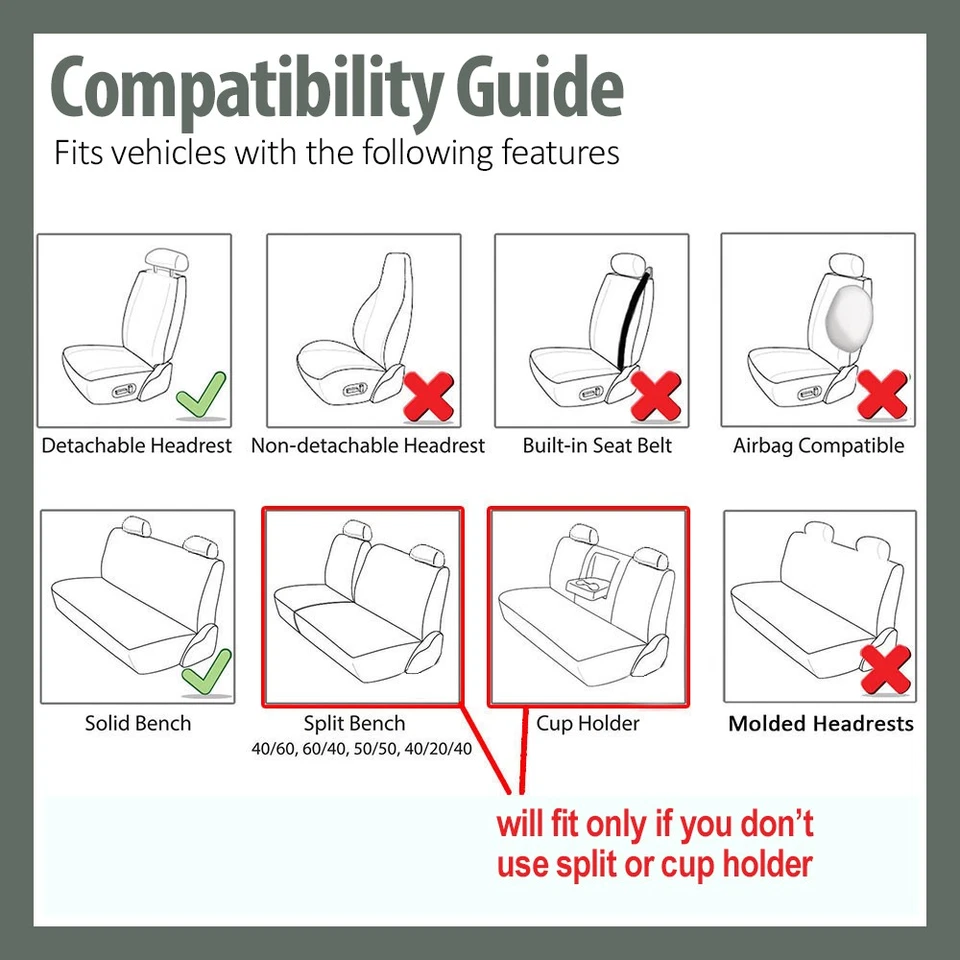 Compatibility Guide
Fits vehicles with the following features

Detachable Headrest

Non-detachable Headrest

Built-in Seat Belt

Airbag Compatible

Solid Bench

Split Bench
40/60, 60/40, 50/50, 40/20/40

Cup Holder

Molded Headrests

will fit only if you don't use split or cup holder