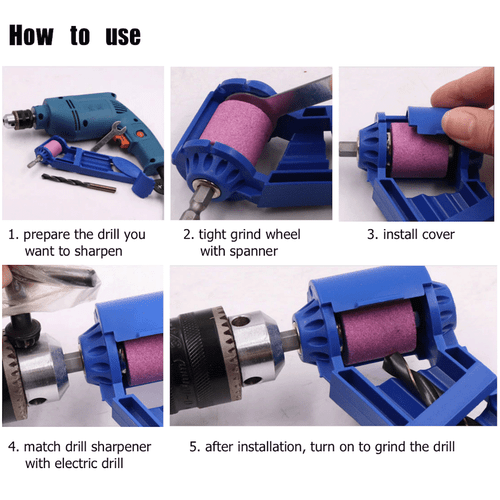 How to use

1. prepare the drill you want to sharpen

2. tight grind wheel with spanner

3. install cover

4. match drill sharpener with electric drill

5. after installation, turn on to grind the drill