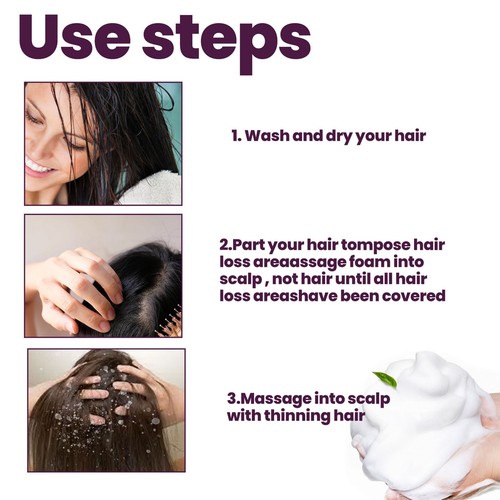 Use steps

1. Wash and dry your hair

2.Part your hair tompose hair loss areaassage foam into scalp , not hair until all hair loss areashave been covered

3.Massage into scalp with thinning hair