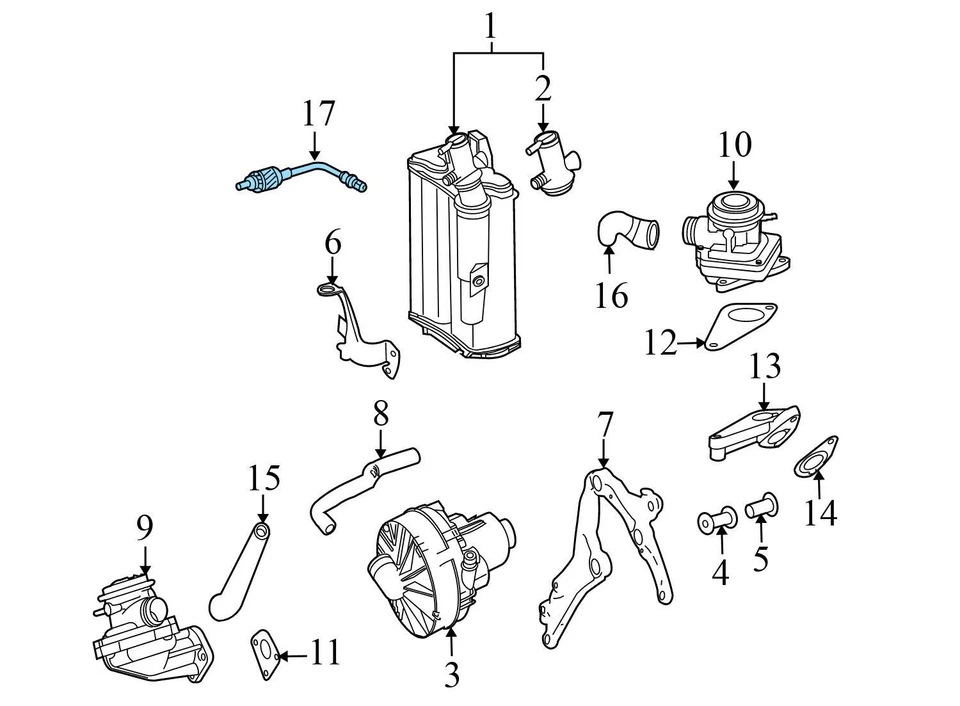 1
2
17
10
6
16
12
13
8
7
15
14
9
4
5
11
3