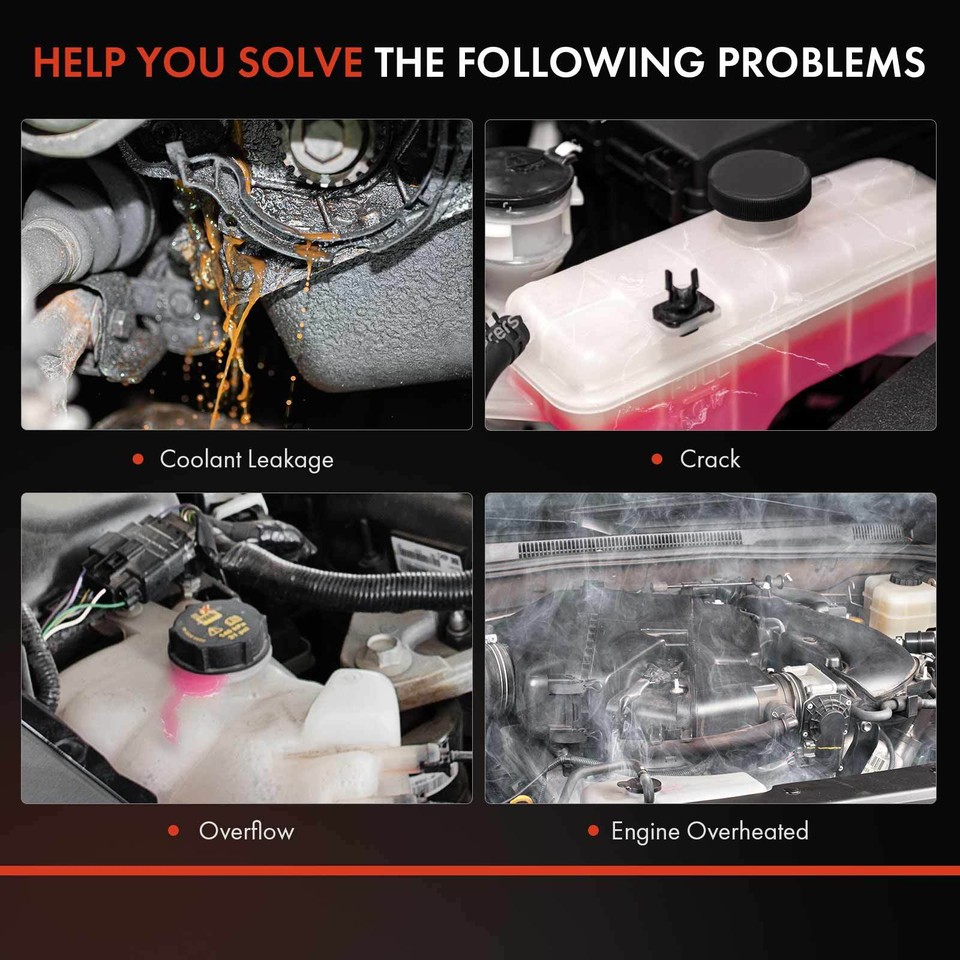 HELP YOU SOLVE THE FOLLOWING PROBLEMS

• Coolant Leakage

• Crack

• Overflow

• Engine Overheated