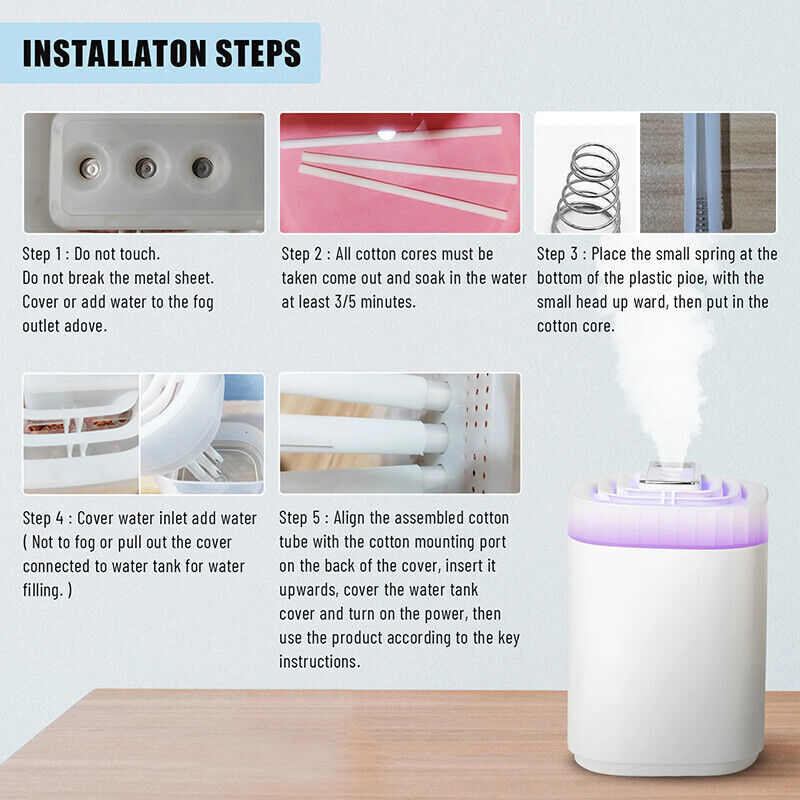 INSTALLATON STEPS

Step 1 : Do not touch.
Do not break the metal sheet.
Cover or add water to the fog outlet adove.

Step 2 : All cotton cores must be taken come out and soak in the water at least 3/5 minutes.

Step 3 : Place the small spring at the bottom of the plastic pioe, with the small head up ward, then put in the cotton core.

Step 4 : Cover water inlet add water ( Not to fog or pull out the cover connected to water tank for water filling. )

Step 5 : Align the assembled cotton tube with the cotton mounting port on the back of the cover, insert it upwards, cover the water tank cover and turn on the power, then use the product according to the key instructions.