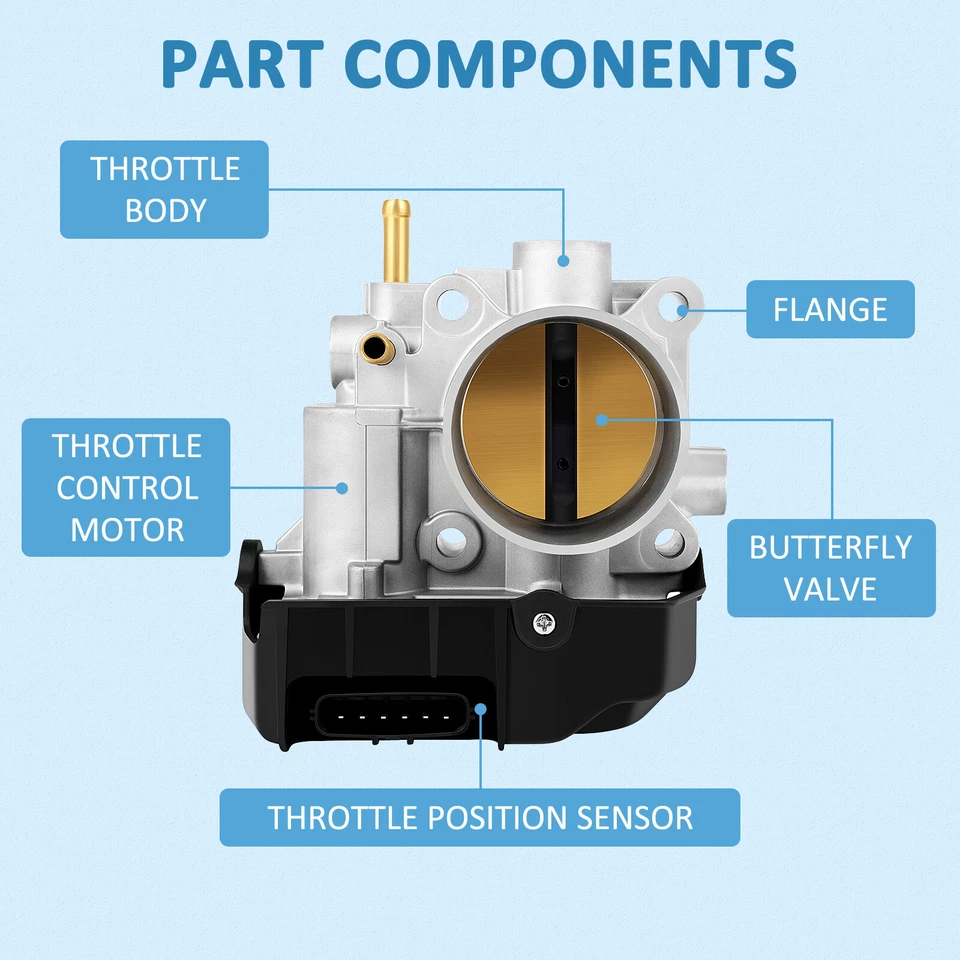 PART COMPONENTS

THROTTLE BODY

FLANGE

THROTTLE CONTROL MOTOR

BUTTERFLY VALVE

THROTTLE POSITION SENSOR