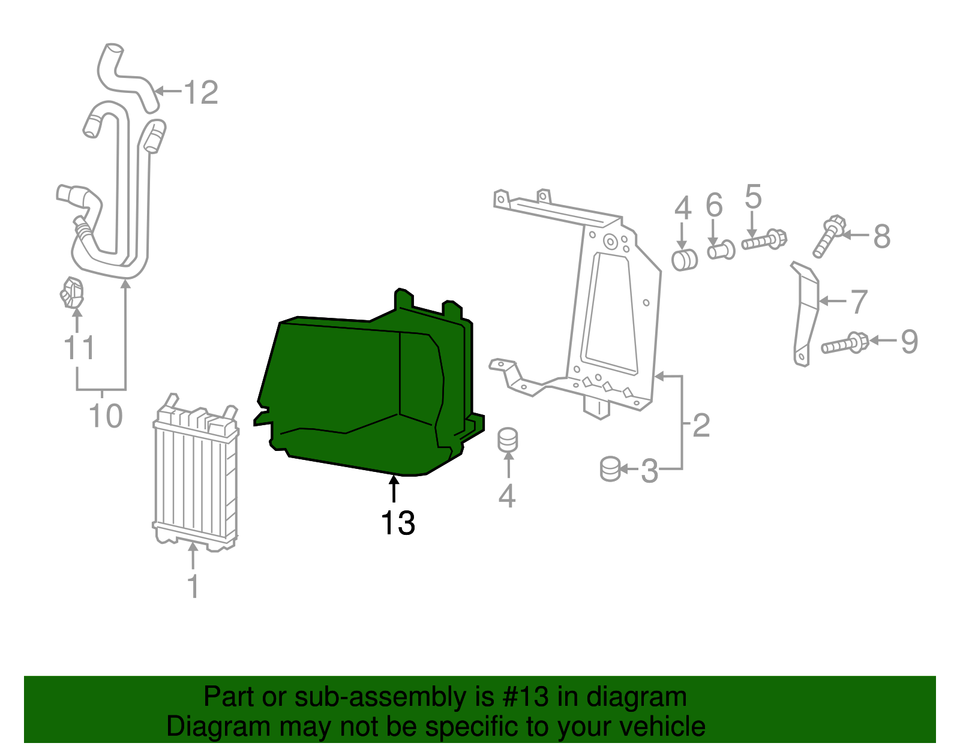 12

4 6 5

8

7

9

11

10

2

3

4

13

1

Part or sub-assembly is #13 in diagram
Diagram may not be specific to your vehicle