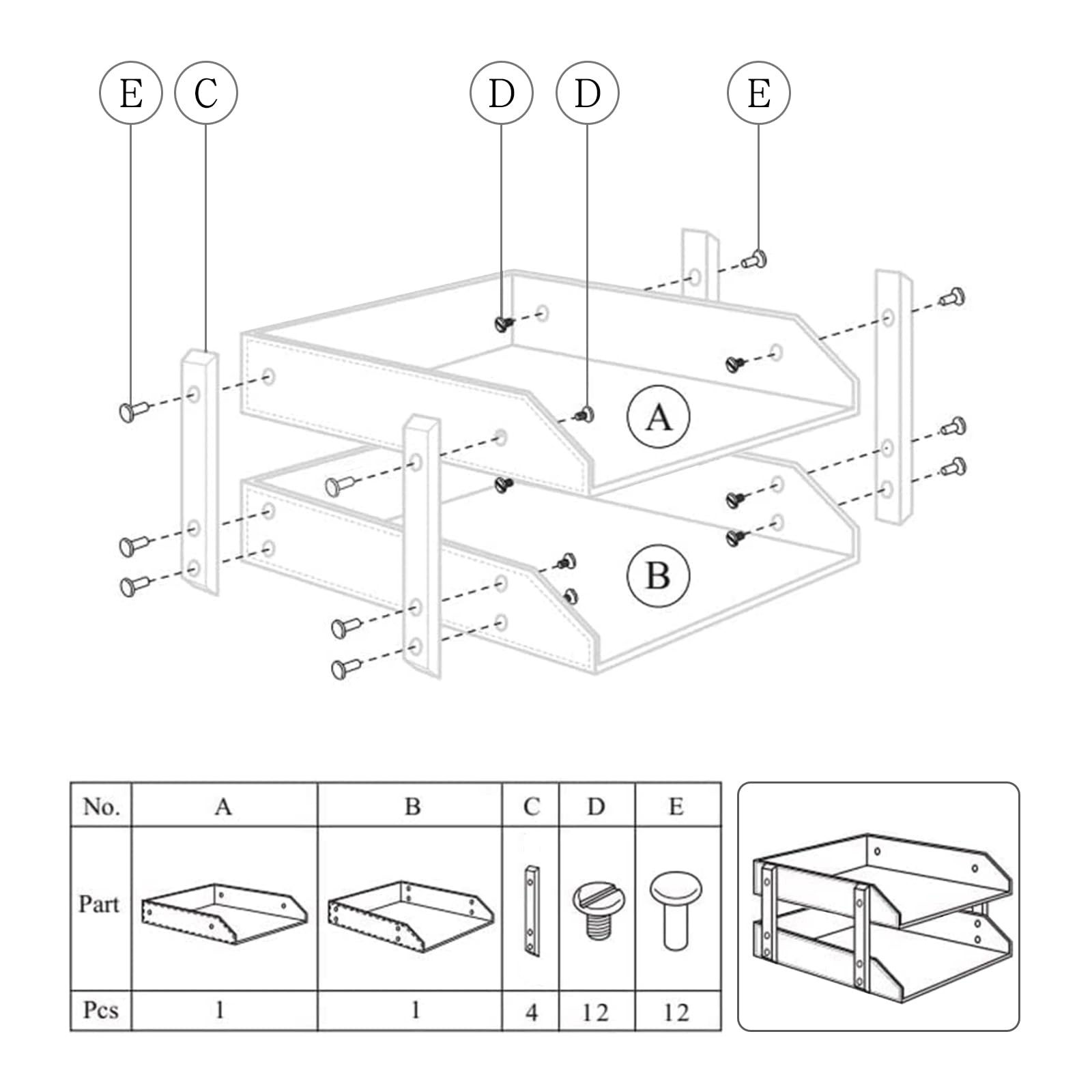 E C D D E

A

B

| No. | A | B | C | D | E |
|---|---|---|---|---|---|
| Part | | | | | |
| Pcs | 1 | 1 | 4 | 12 | 12 |