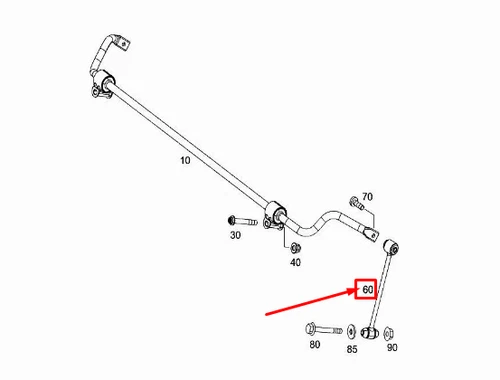 10
70
30
40
60
80
85
90