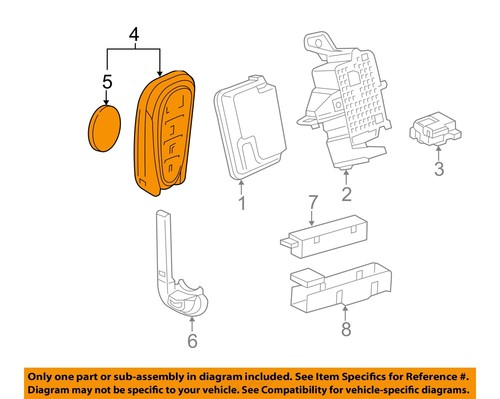 4
5
1
2
3
7
6
8

Only one part or sub-assembly in diagram included. See Item Specifics for Reference #.
Diagram may not be specific to your vehicle. See Compatibility for vehicle-specific diagrams.