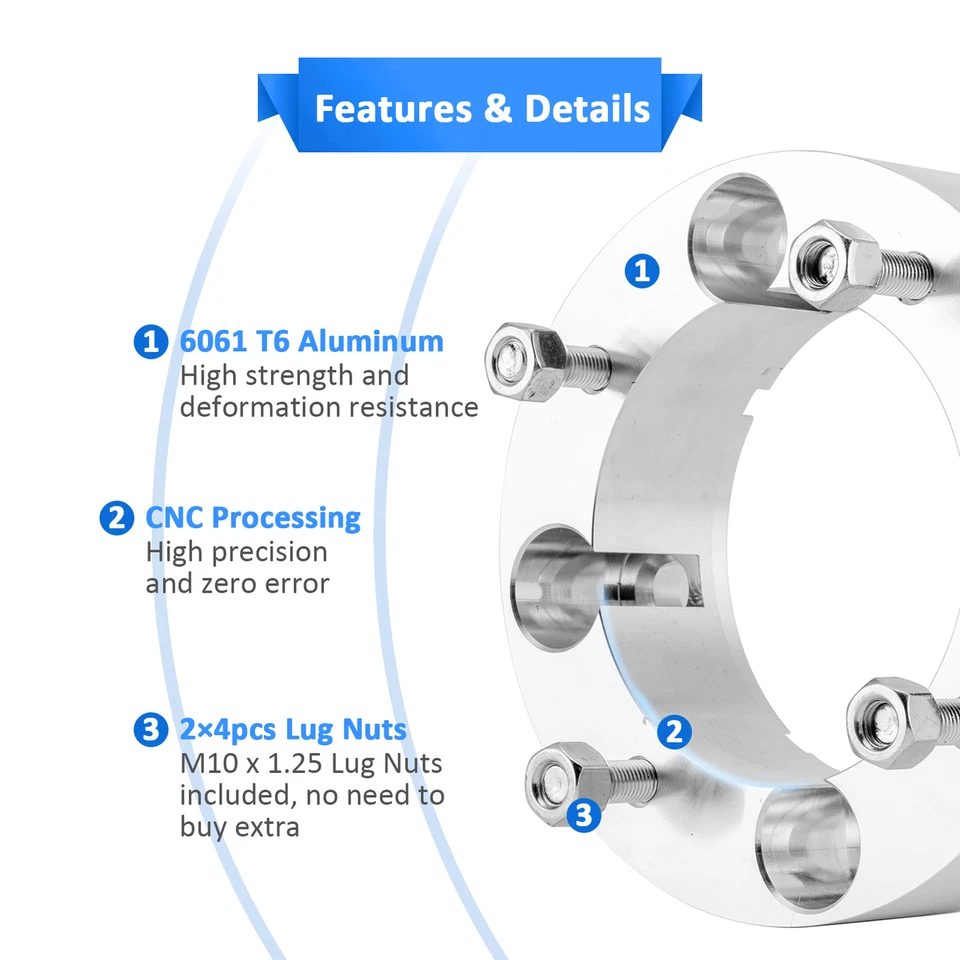 Features & Details

1 6061 T6 Aluminum
High strength and deformation resistance

2 CNC Processing
High precision and zero error

3 2×4pcs Lug Nuts
M10 x 1.25 Lug Nuts included, no need to buy extra

1

2

3