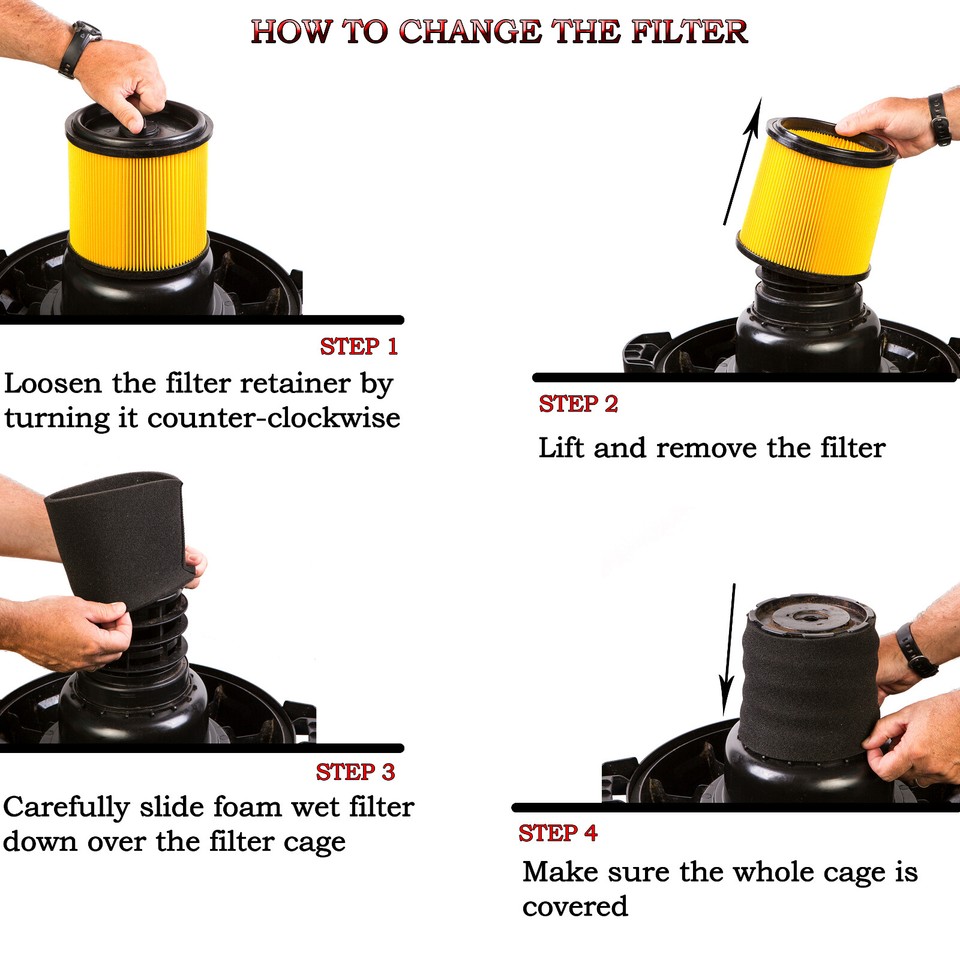 HOW TO CHANGE THE FILTER

STEP 1
Loosen the filter retainer by turning it counter-clockwise

STEP 2
Lift and remove the filter

STEP 3
Carefully slide foam wet filter down over the filter cage

STEP 4
Make sure the whole cage is covered