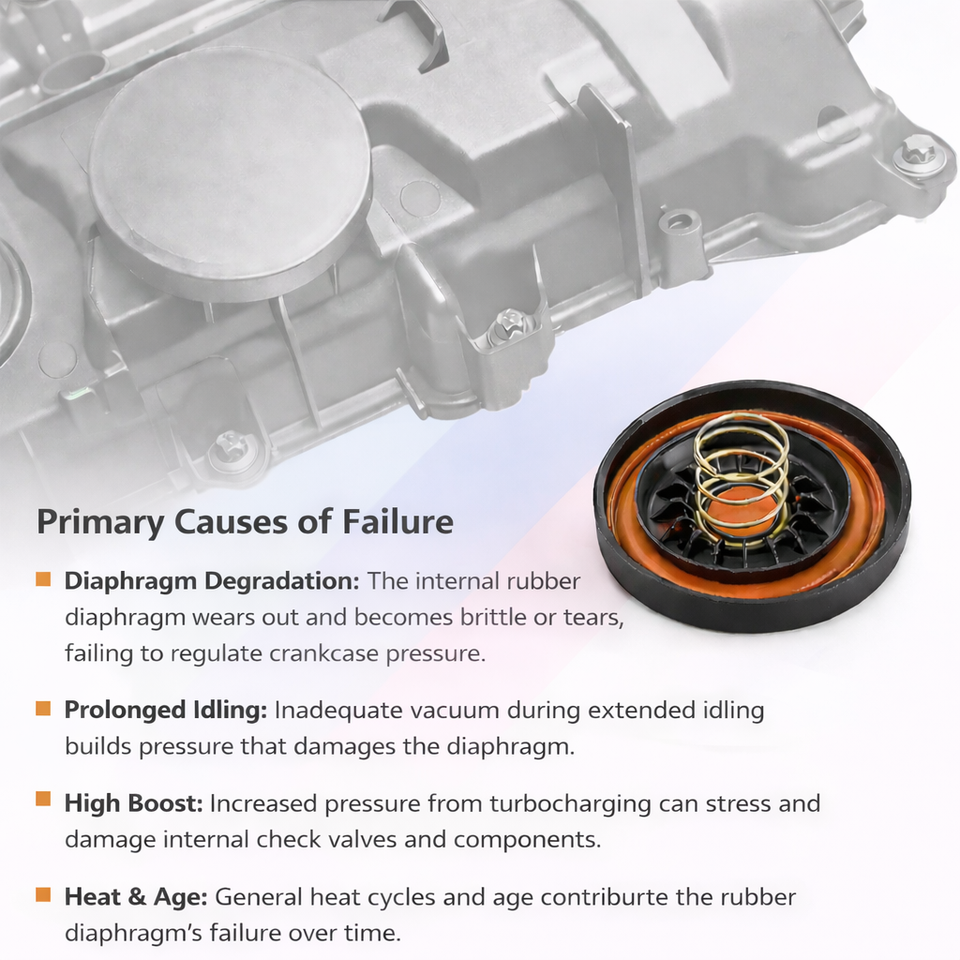 Primary Causes of Failure

Diaphragm Degradation: The internal rubber diaphragm wears out and becomes brittle or tears, failing to regulate crankcase pressure.

Prolonged Idling: Inadequate vacuum during extended idling builds pressure that damages the diaphragm.

High Boost: Increased pressure from turbocharging can stress and damage internal check valves and components.

Heat & Age: General heat cycles and age contriburte the rubber diaphragm's failure over time.