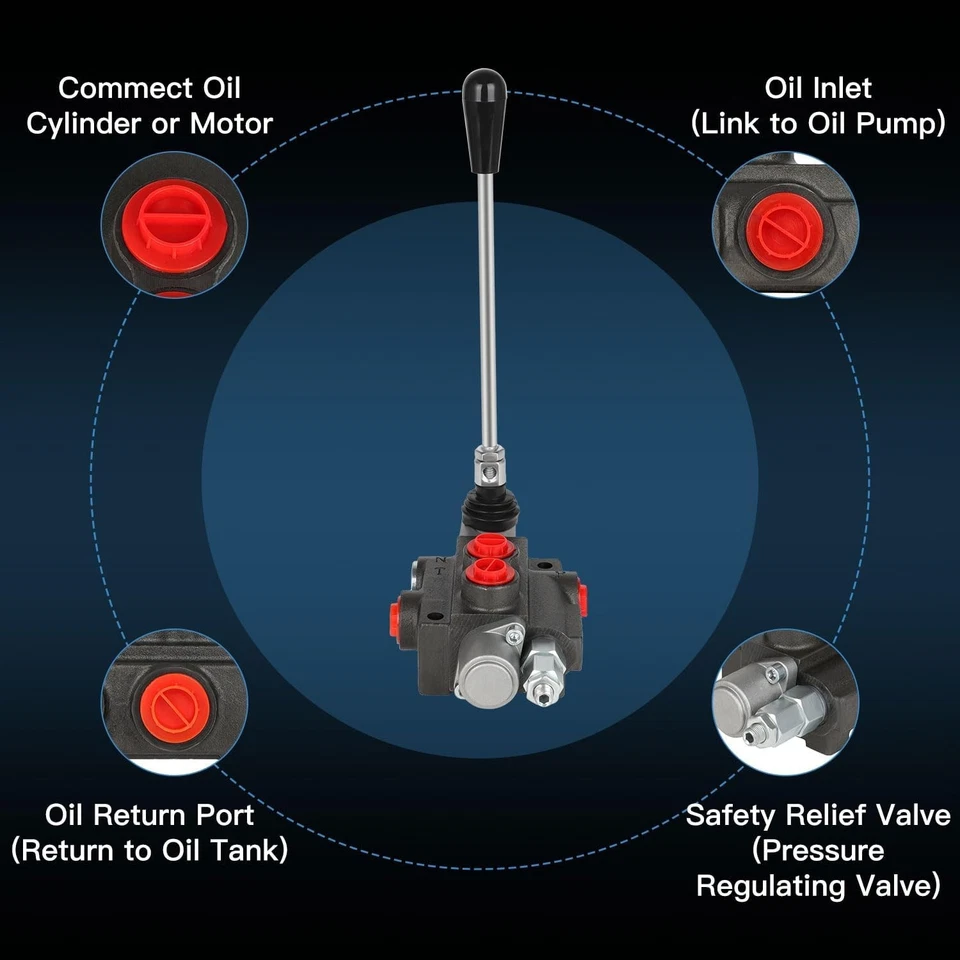 Commect Oil Cylinder or Motor

Oil Inlet (Link to Oil Pump)

Oil Return Port (Return to Oil Tank)

Safety Relief Valve (Pressure Regulating Valve)