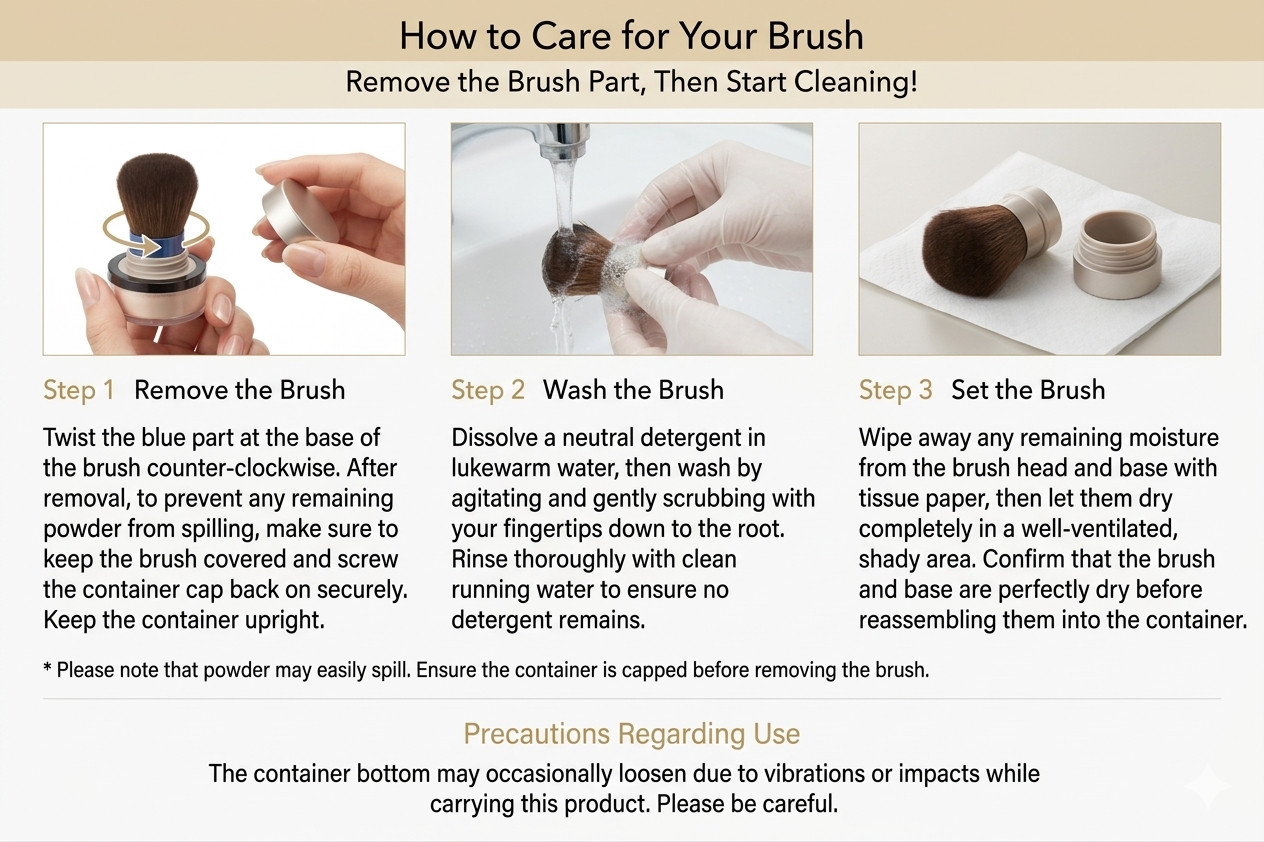 How to Care for Your Brush

Remove the Brush Part, Then Start Cleaning!

Step 1 Remove the Brush

Twist the blue part at the base of the brush counter-clockwise. After removal, to prevent any remaining powder from spilling, make sure to keep the brush covered and screw the container cap back on securely. Keep the container upright.

Step 2 Wash the Brush

Dissolve a neutral detergent in lukewarm water, then wash by agitating and gently scrubbing with your fingertips down to the root. Rinse thoroughly with clean running water to ensure no detergent remains.

Step 3 Set the Brush

Wipe away any remaining moisture from the brush head and base with tissue paper, then let them dry completely in a well-ventilated, shady area. Confirm that the brush and base are perfectly dry before reassembling them into the container.

* Please note that powder may easily spill. Ensure the container is capped before removing the brush.

Precautions Regarding Use

The container bottom may occasionally loosen due to vibrations or impacts while carrying this product. Please be careful.