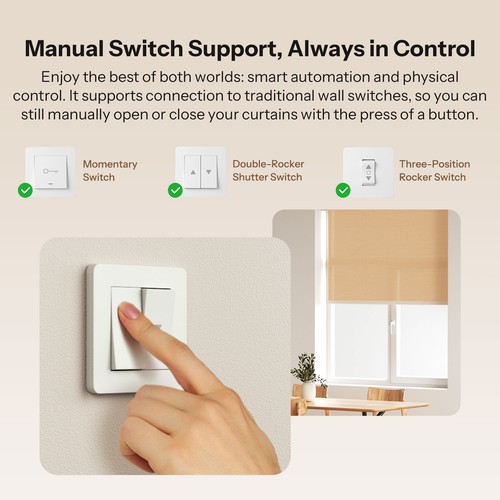 Manual Switch Support, Always in Control

Enjoy the best of both worlds: smart automation and physical control. It supports connection to traditional wall switches, so you can still manually open or close your curtains with the press of a button.

Momentary Switch

Double-Rocker Shutter Switch

Three-Position Rocker Switch