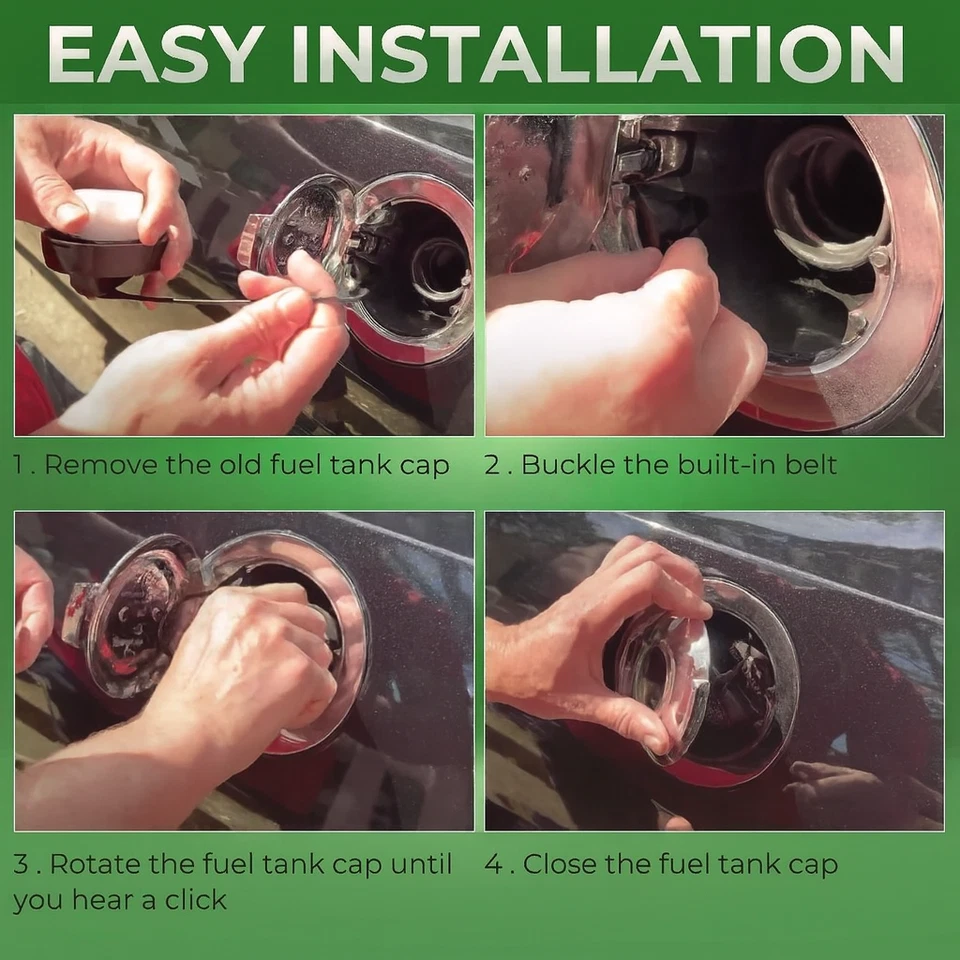 EASY INSTALLATION

1 . Remove the old fuel tank cap

2 . Buckle the built-in belt

3 . Rotate the fuel tank cap until you hear a click

4 . Close the fuel tank cap