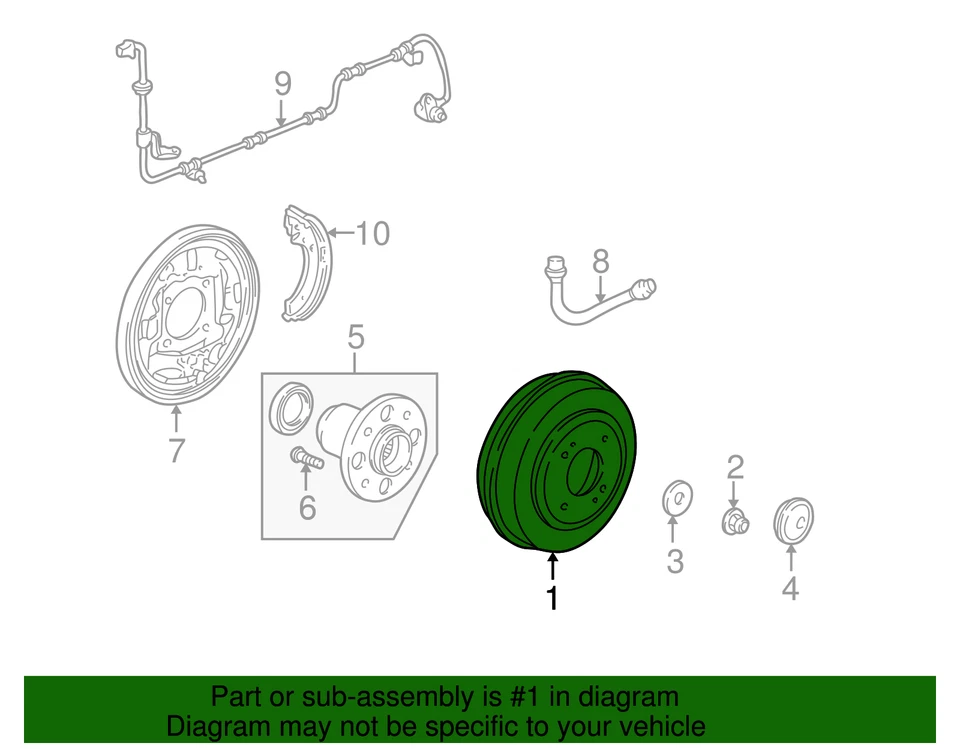 9
10
8
5
7
6
2
3
4
1

Part or sub-assembly is #1 in diagram
Diagram may not be specific to your vehicle